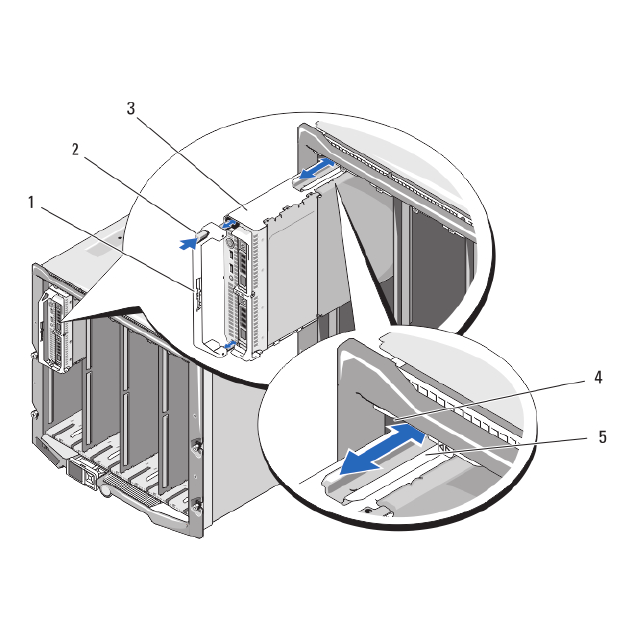 3
2
1
4
5