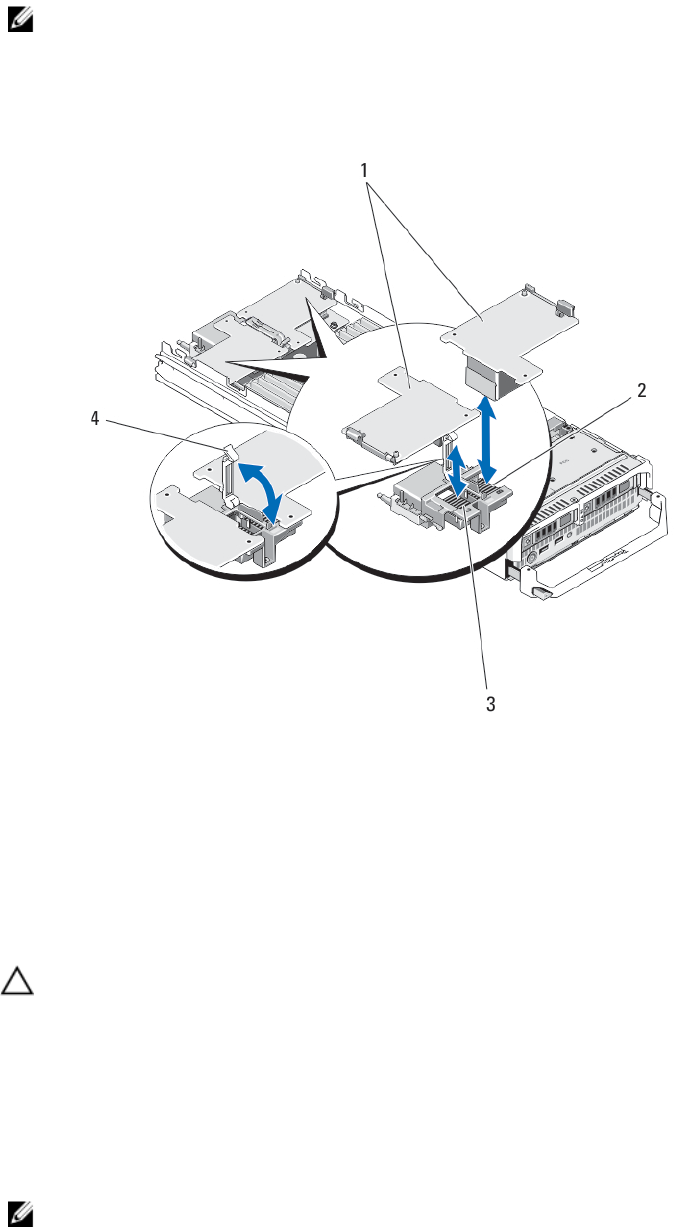 1

2

4

3