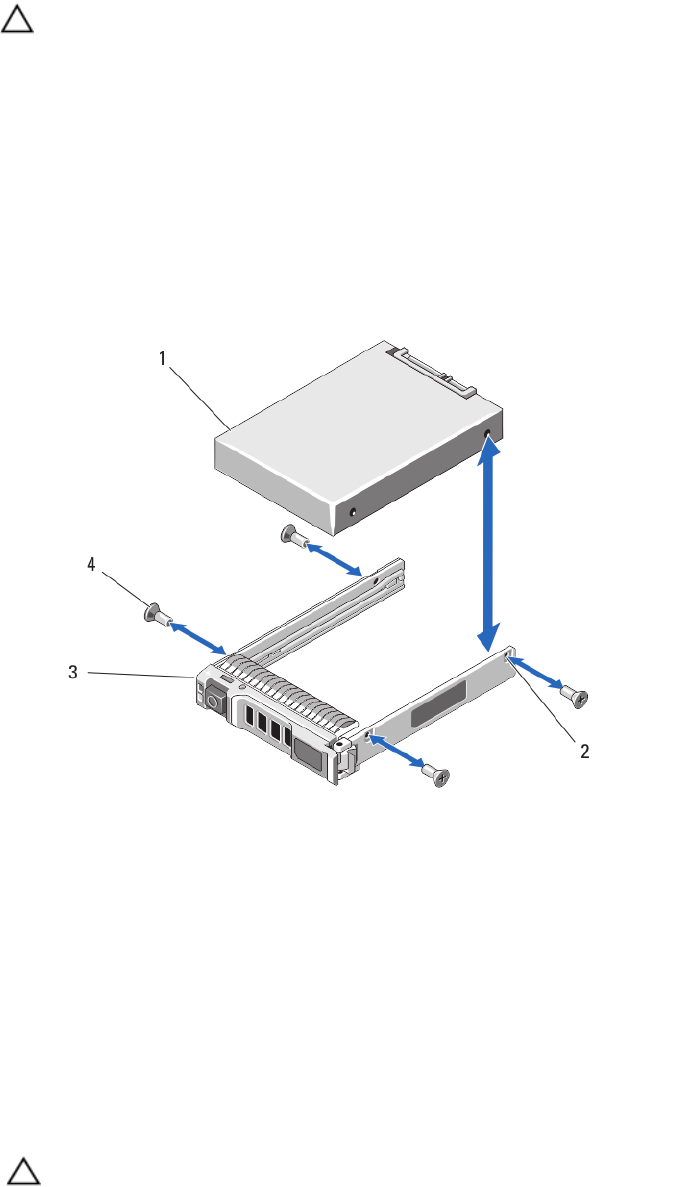 1

4

3

2