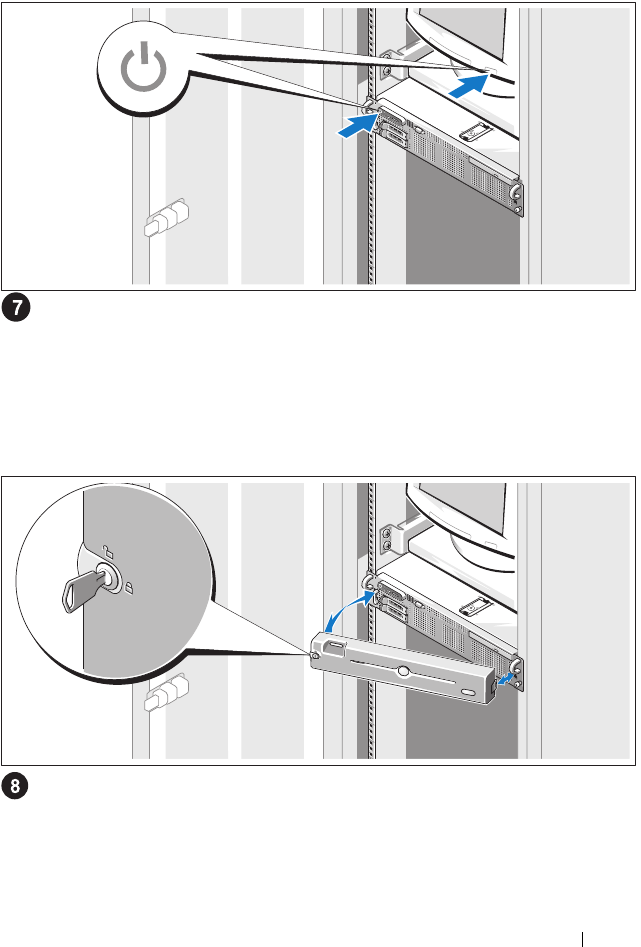 7

8