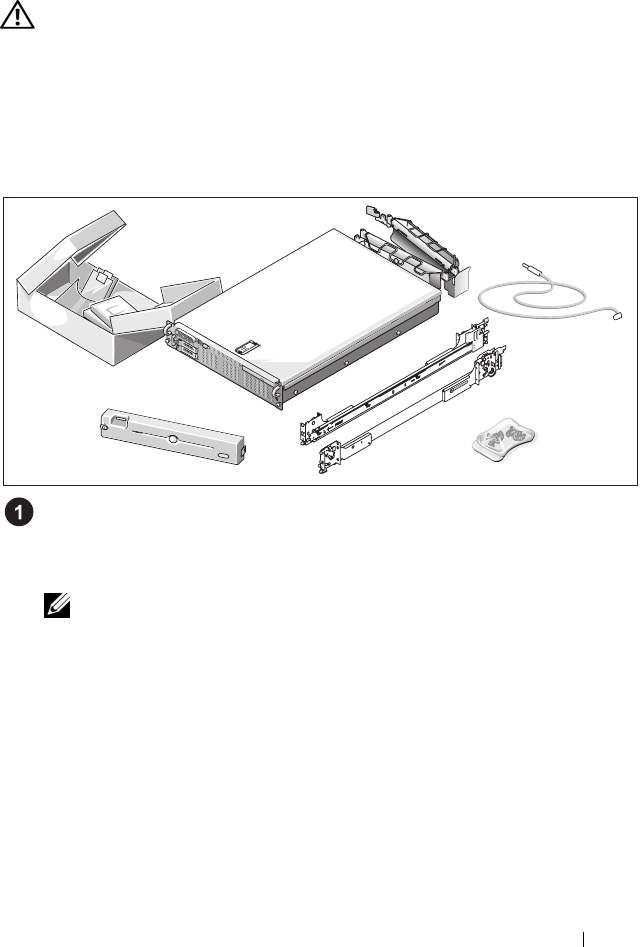 1