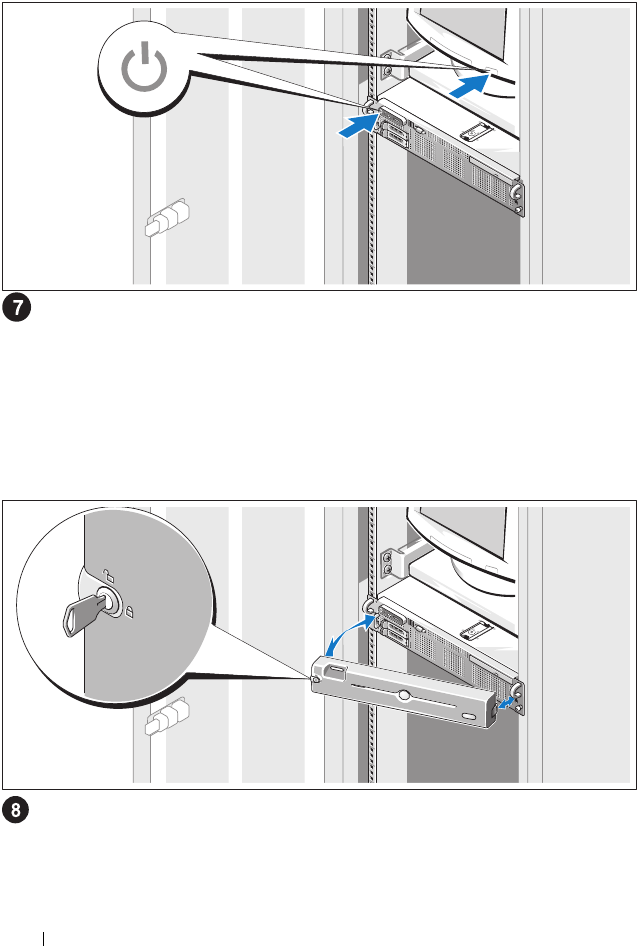 7

8