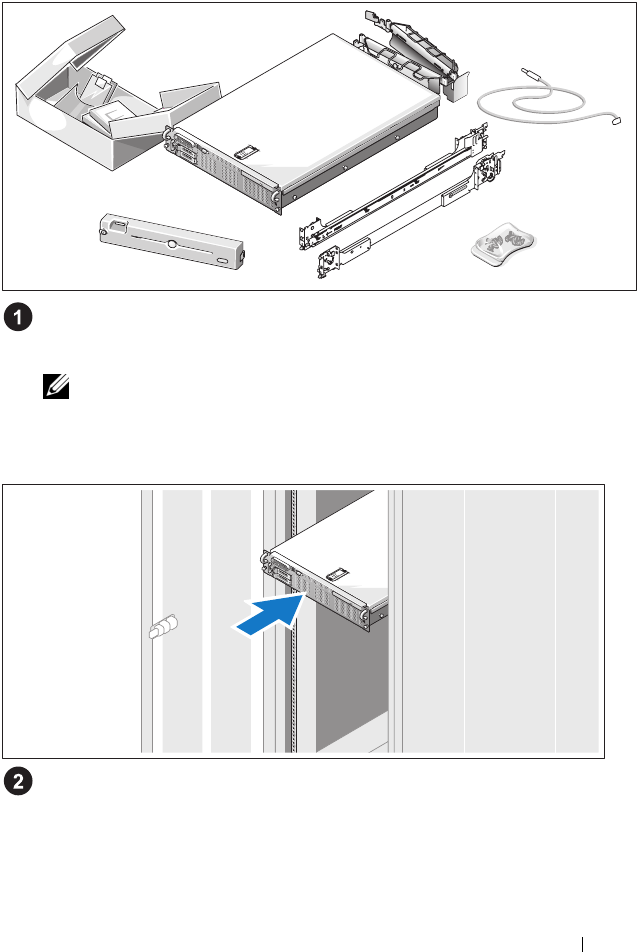 1

2