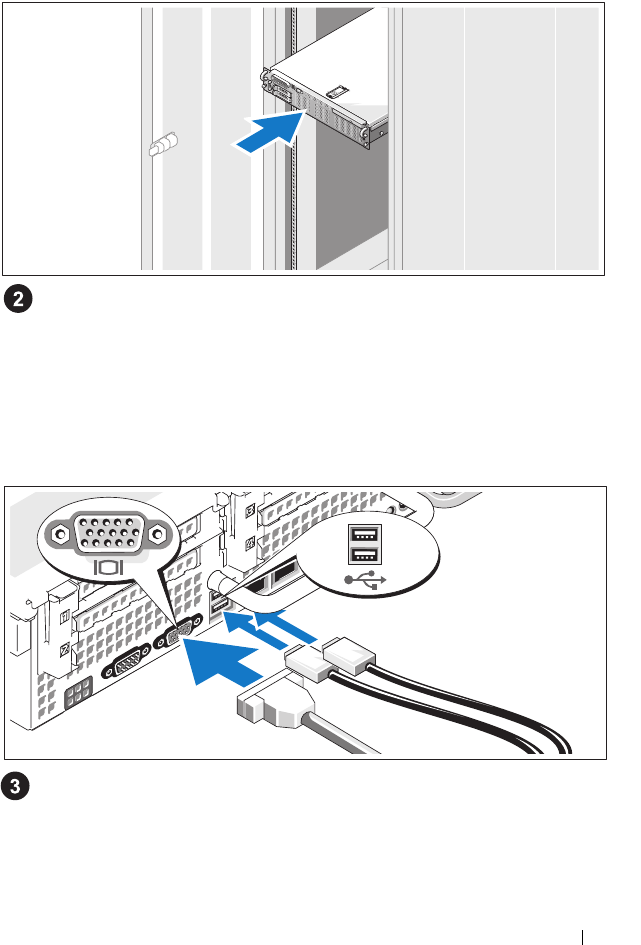 2

3