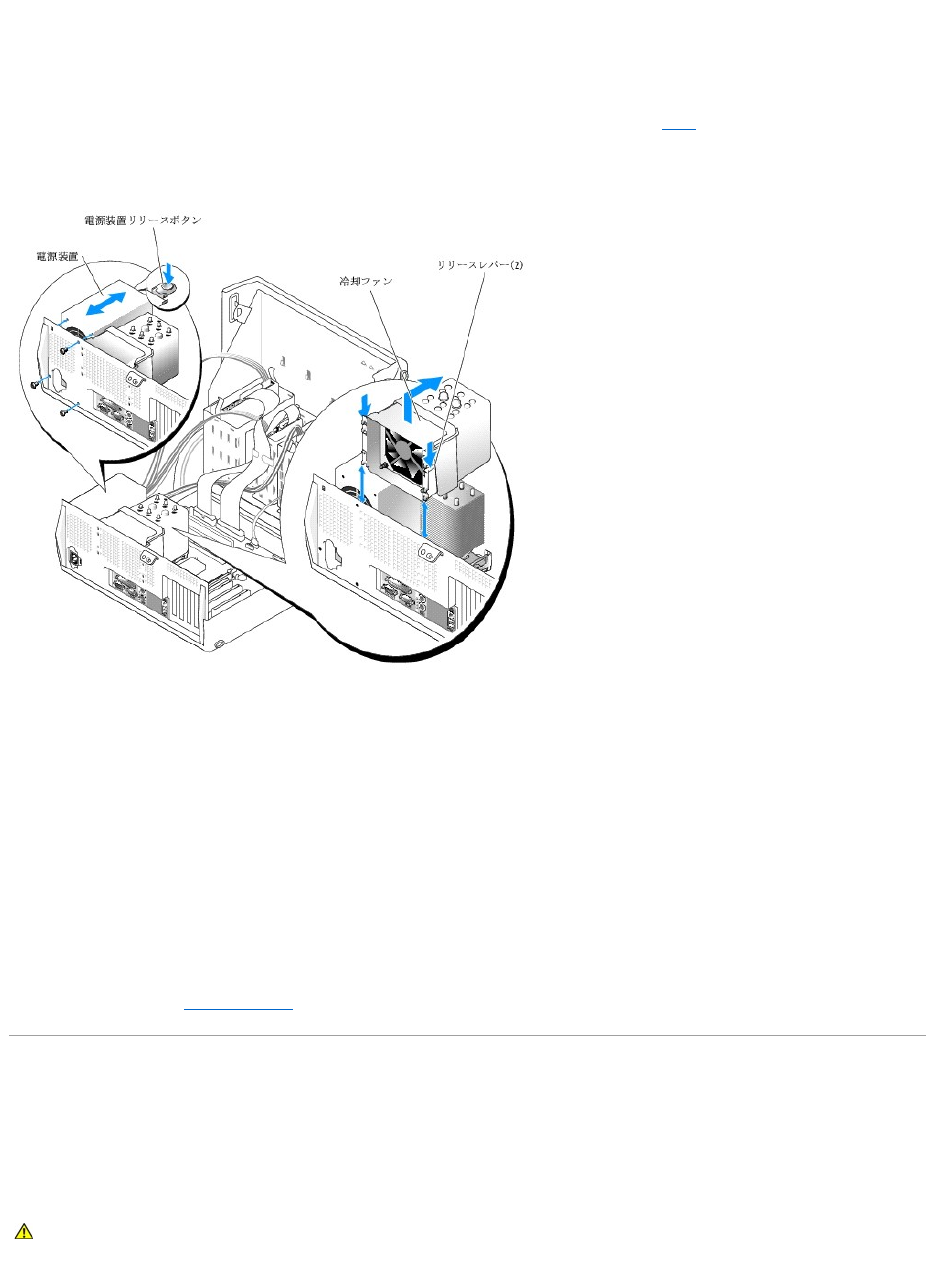 電源装置リリースボタン

電源装置

冷却ファン

リリースレバー(2)