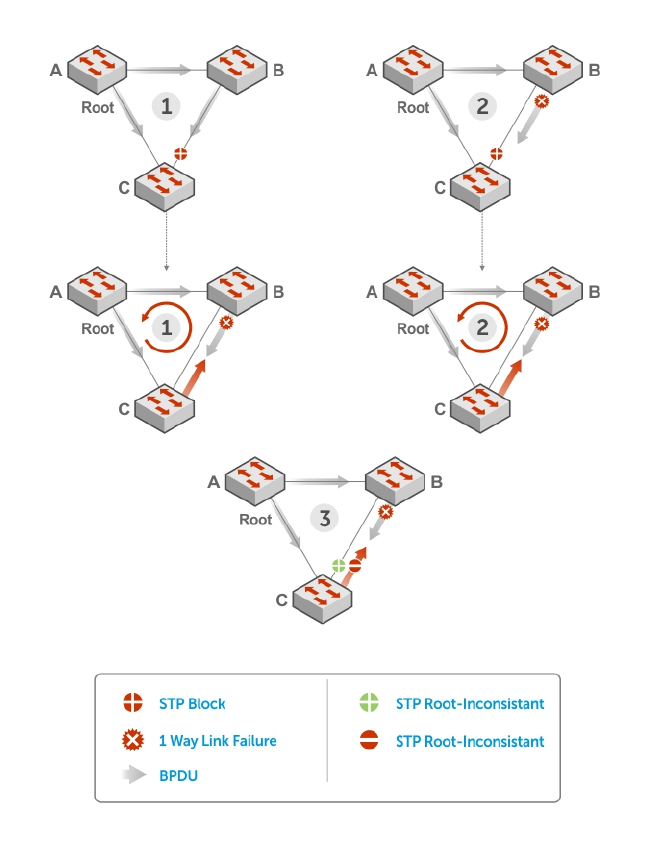 A B Root 1 C

A B Root 2 C

A B Root 1 C

A B Root 2 C

A B Root 3 C

STP Block
1 Way Link Failure
BPDU
STP Root-Inconsistant
STP Root-Inconsistant