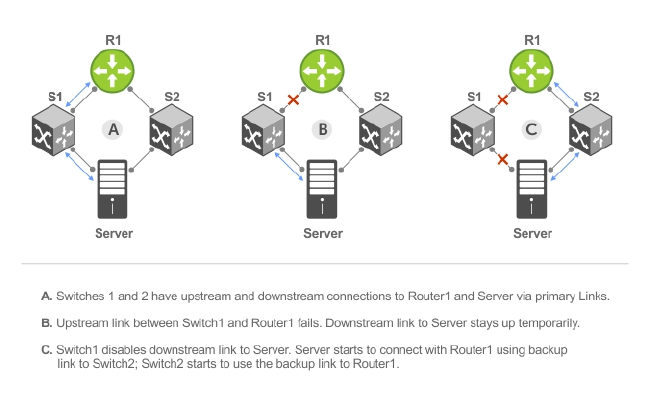 R1
S1
S2
A
Server

R1
S1
S2
B
Server

R1
S1
S2
C
Server

A. Switches 1 and 2 have upstream and downstream connections to Router1 and Server via primary Links.

B. Upstream link between Switch1 and Router1 fails. Downstream link to Server stays up temporarily.

C. Switch1 disables downstream link to Server. Server starts to connect with Router1 using backup link to Switch2; Switch2 starts to use the backup link to Router1.