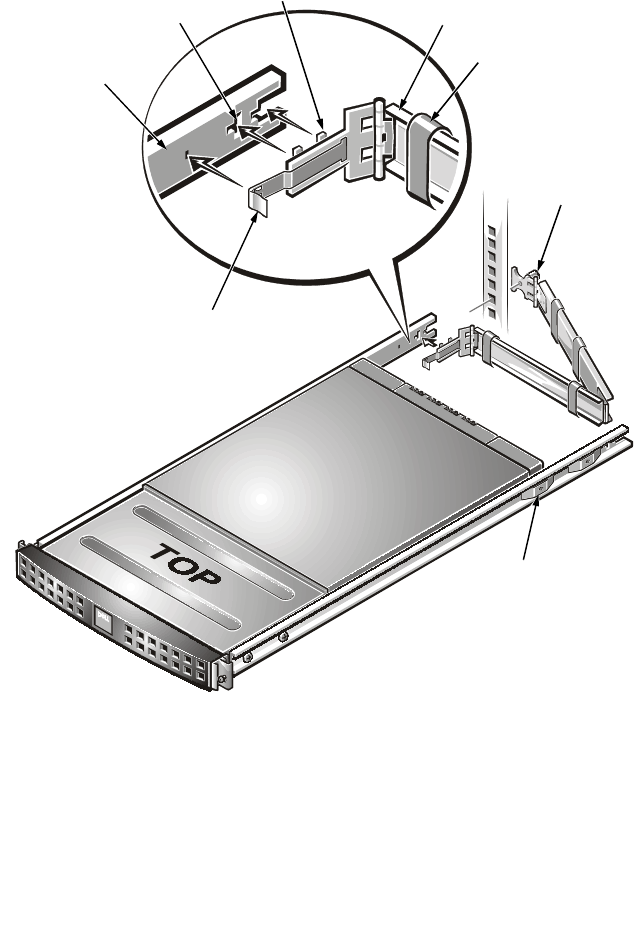 TOP