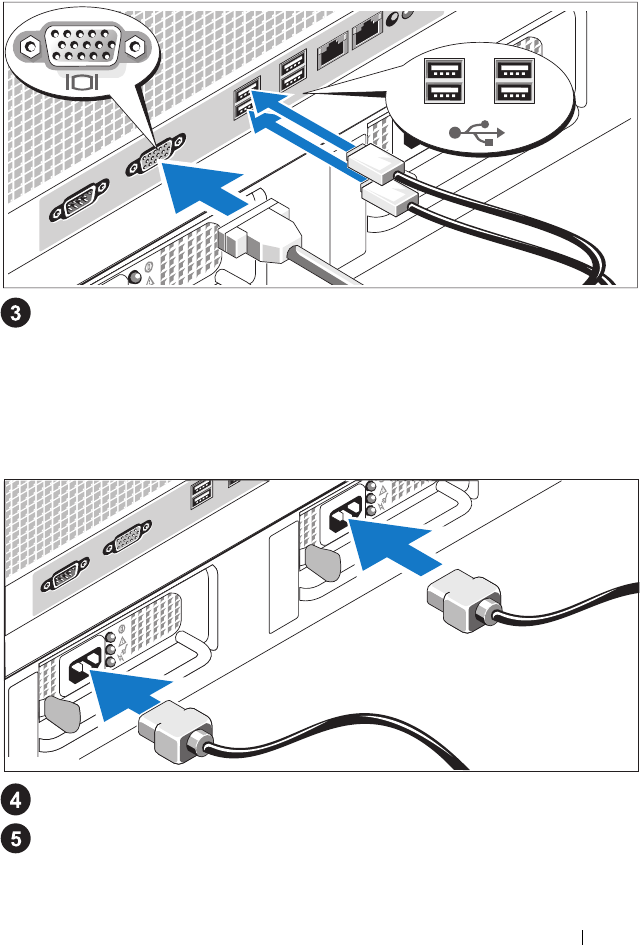 3

4

5