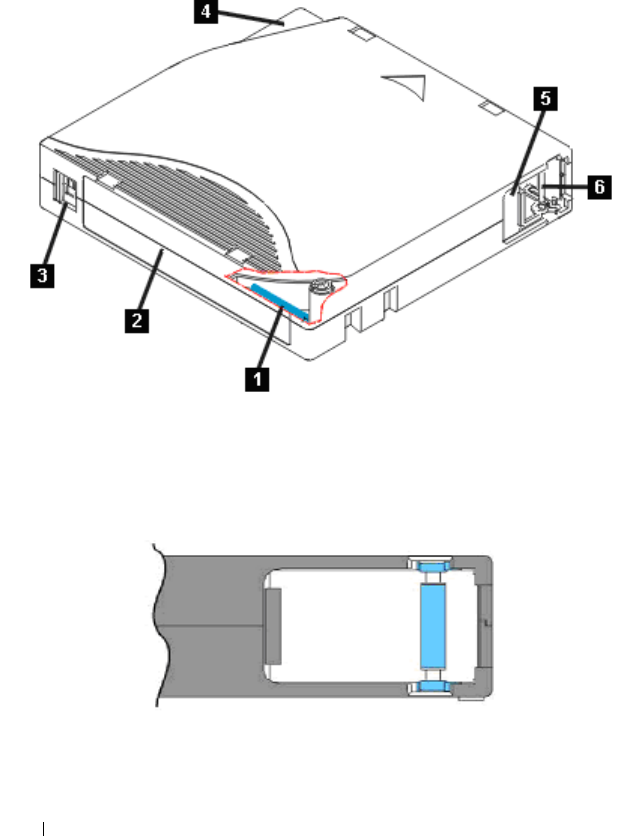 4
5
6
3
2
1