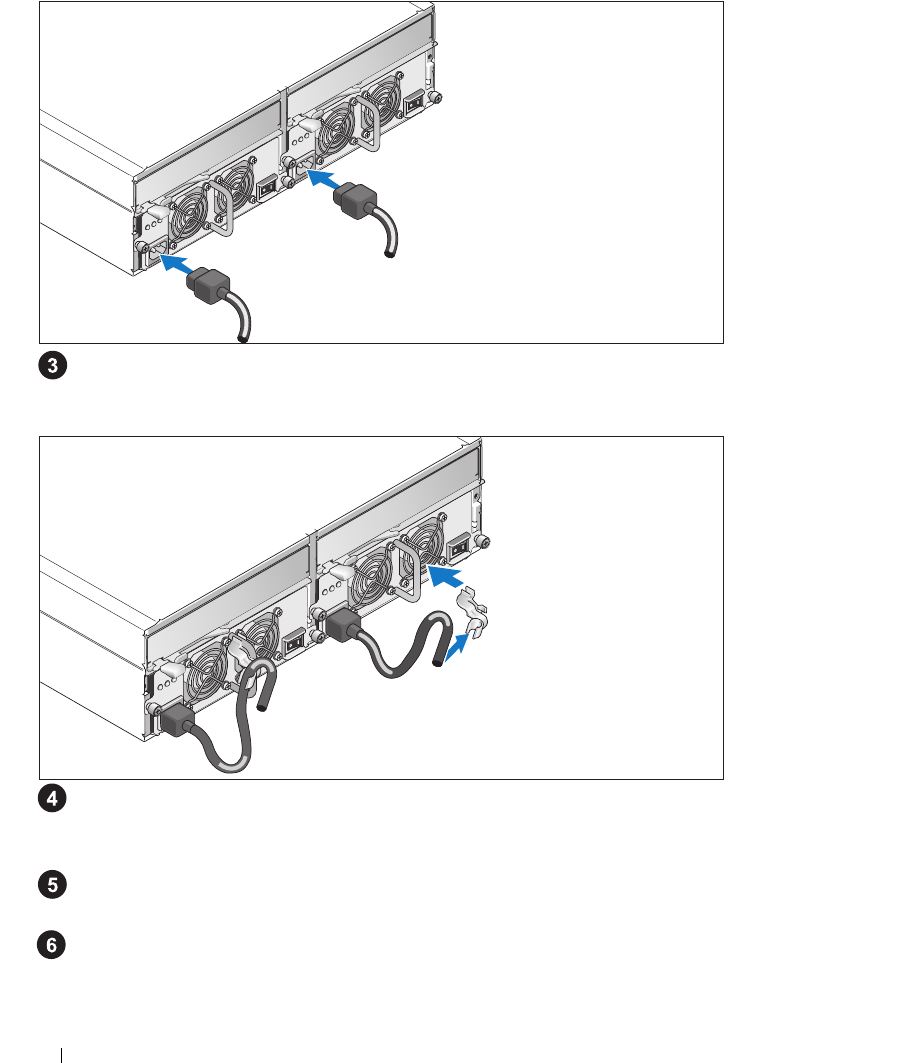 3

4

5

6