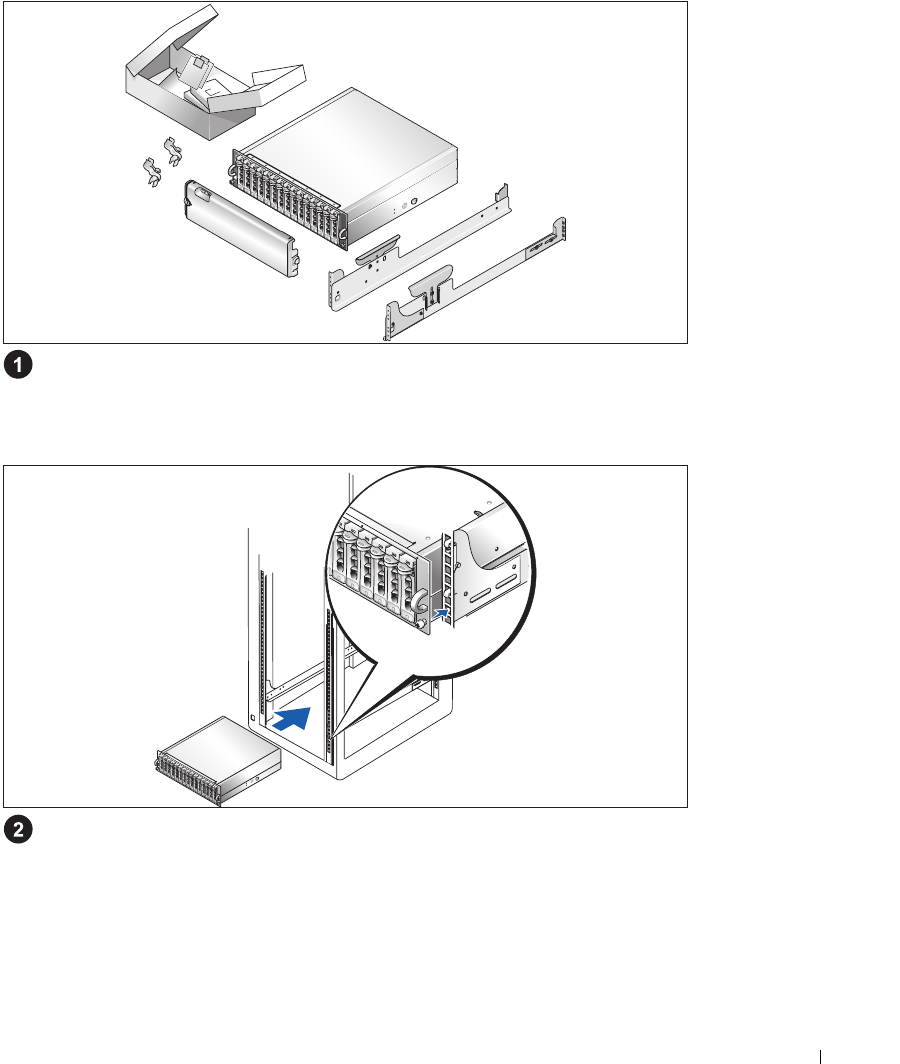 1

2