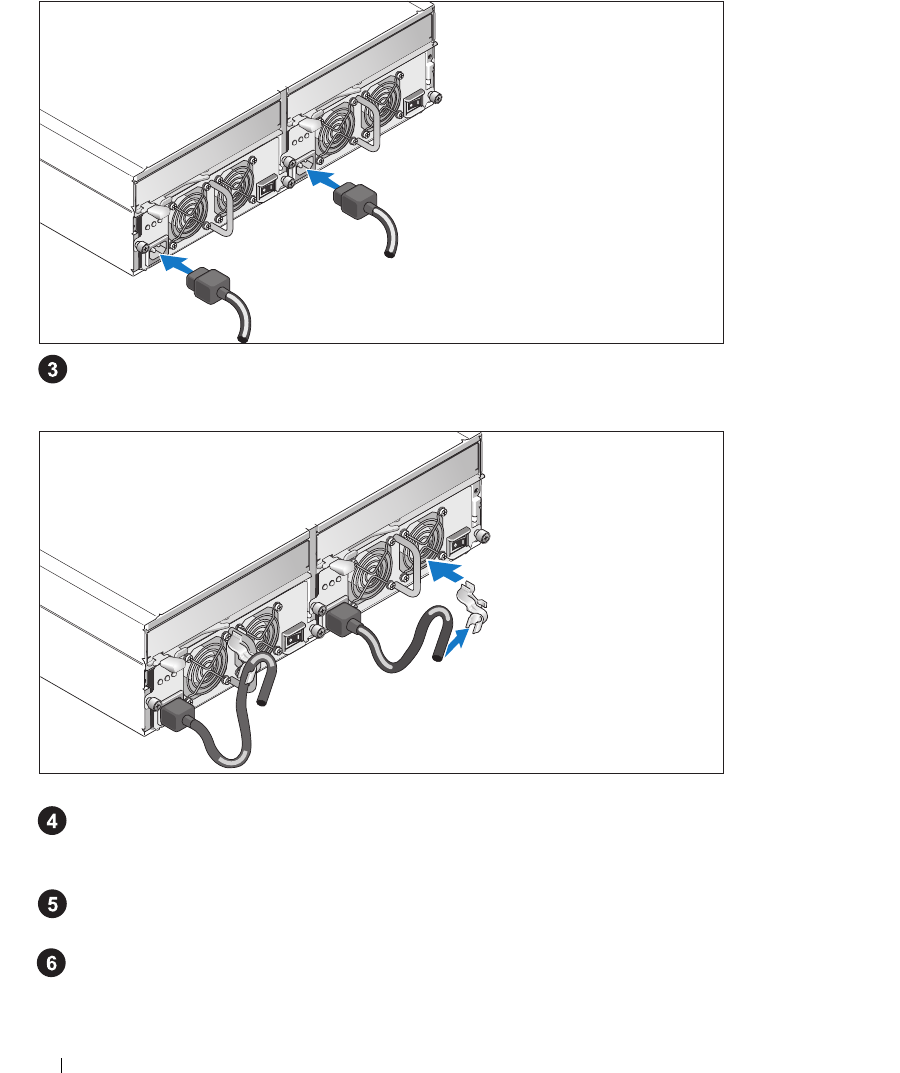 3

4

5

6