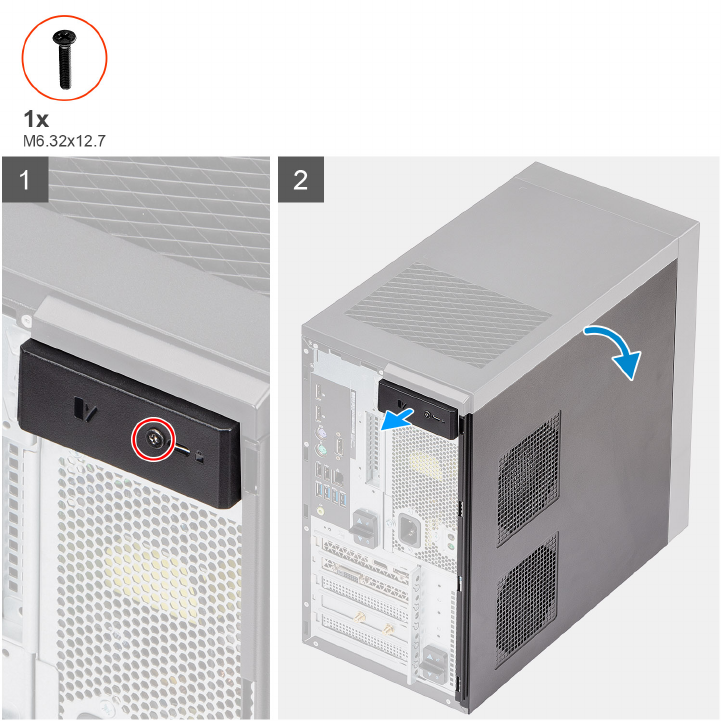 1x
M6.32x12.7

1

2