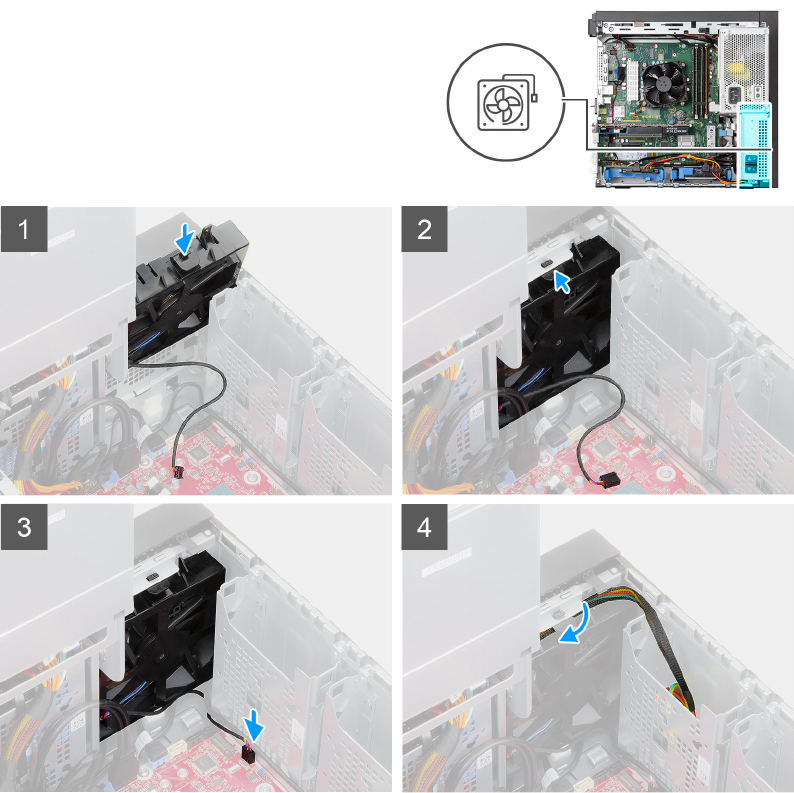 1

2

3

4