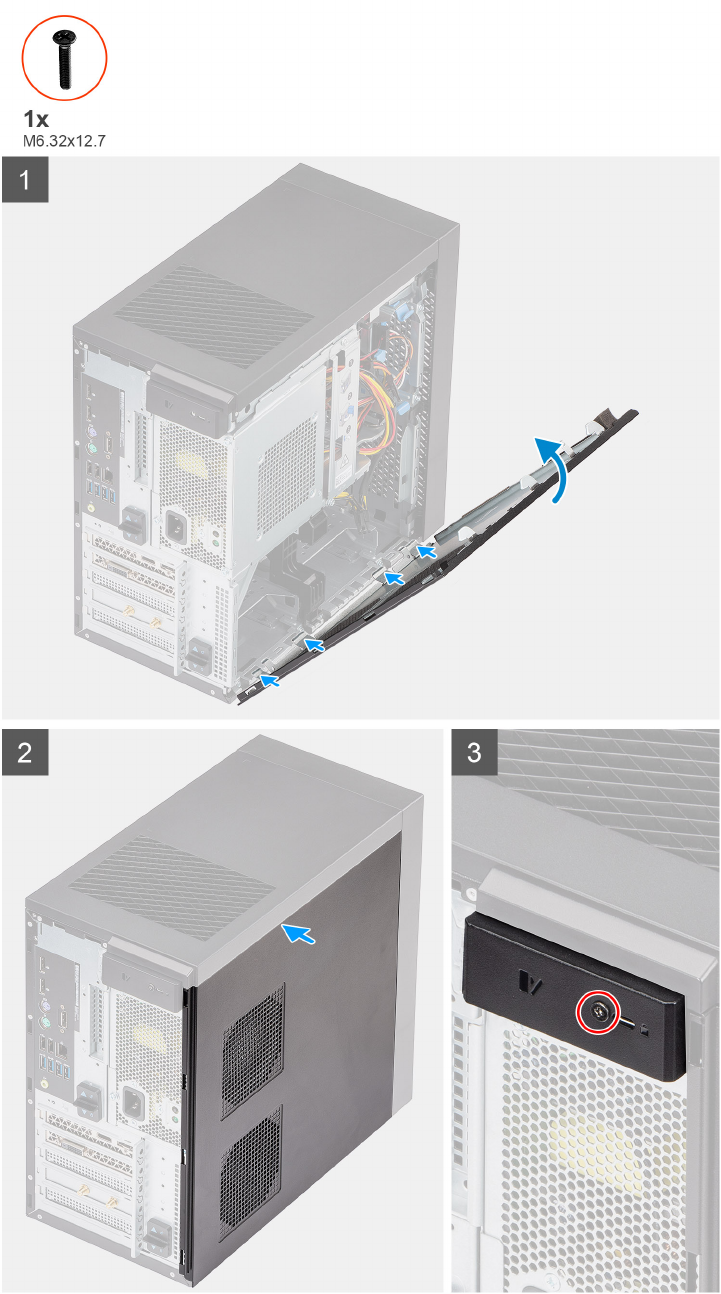 1x
M6.32x12.7

1

2

3