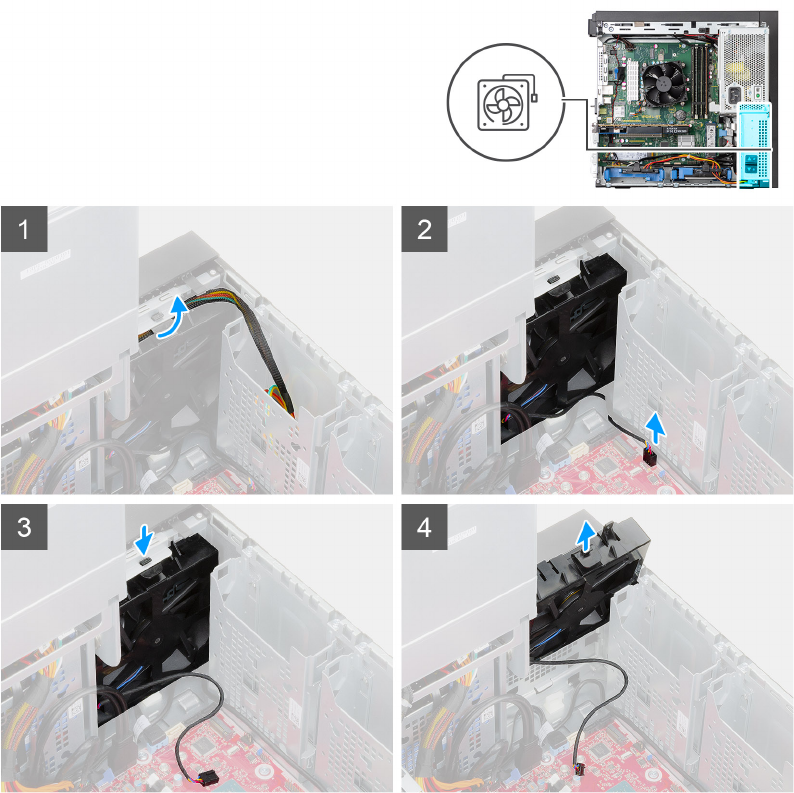 1

2

3

4