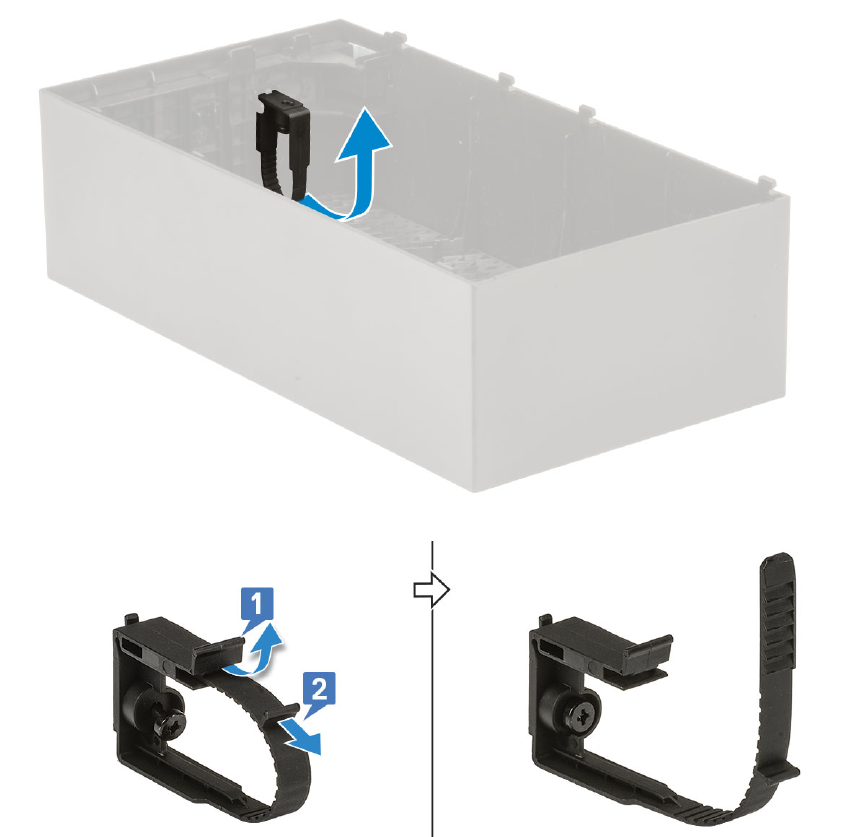 1
2