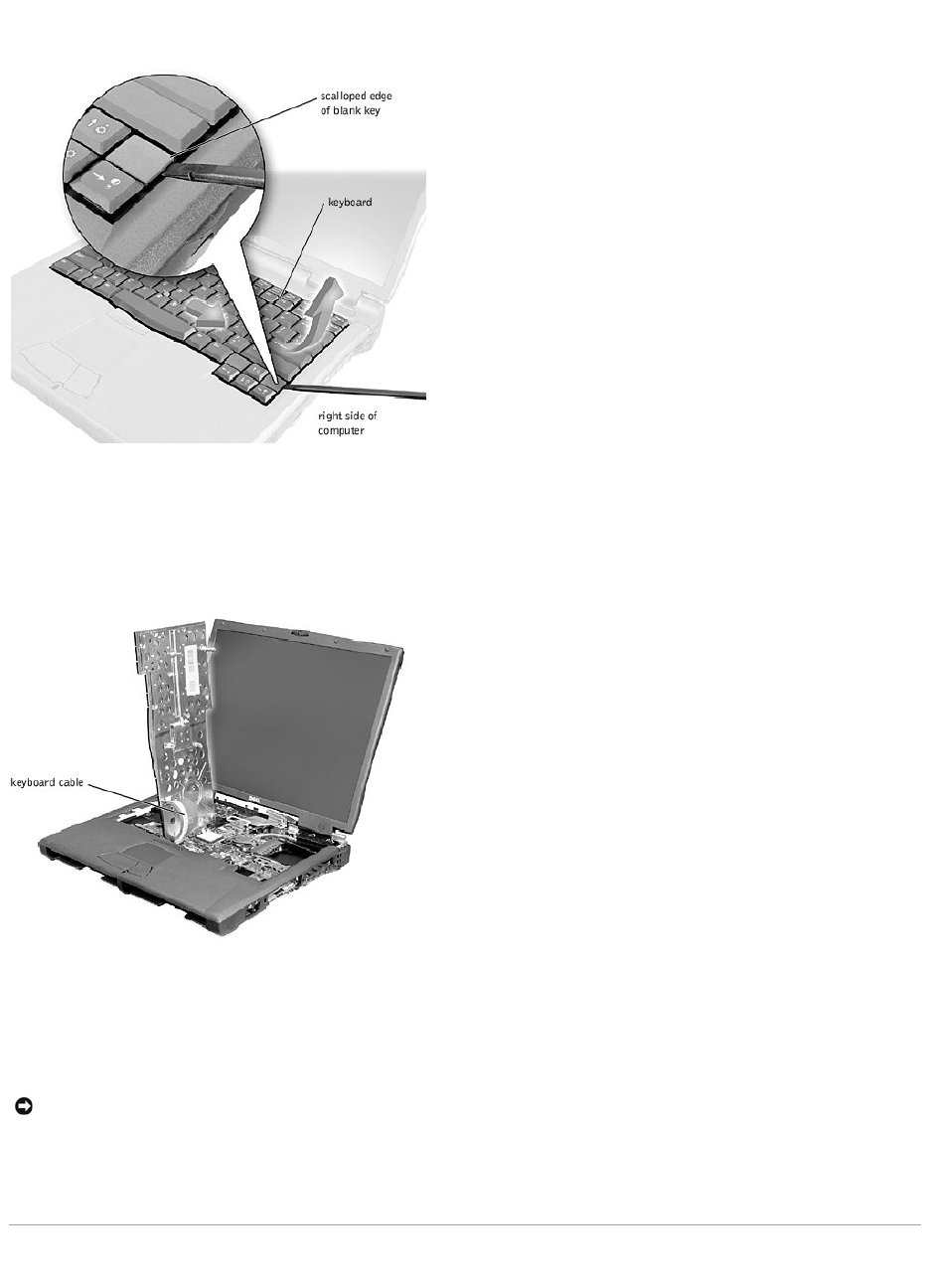 scalloped edge of blank key

keyboard

right side of computer

keyboard cable