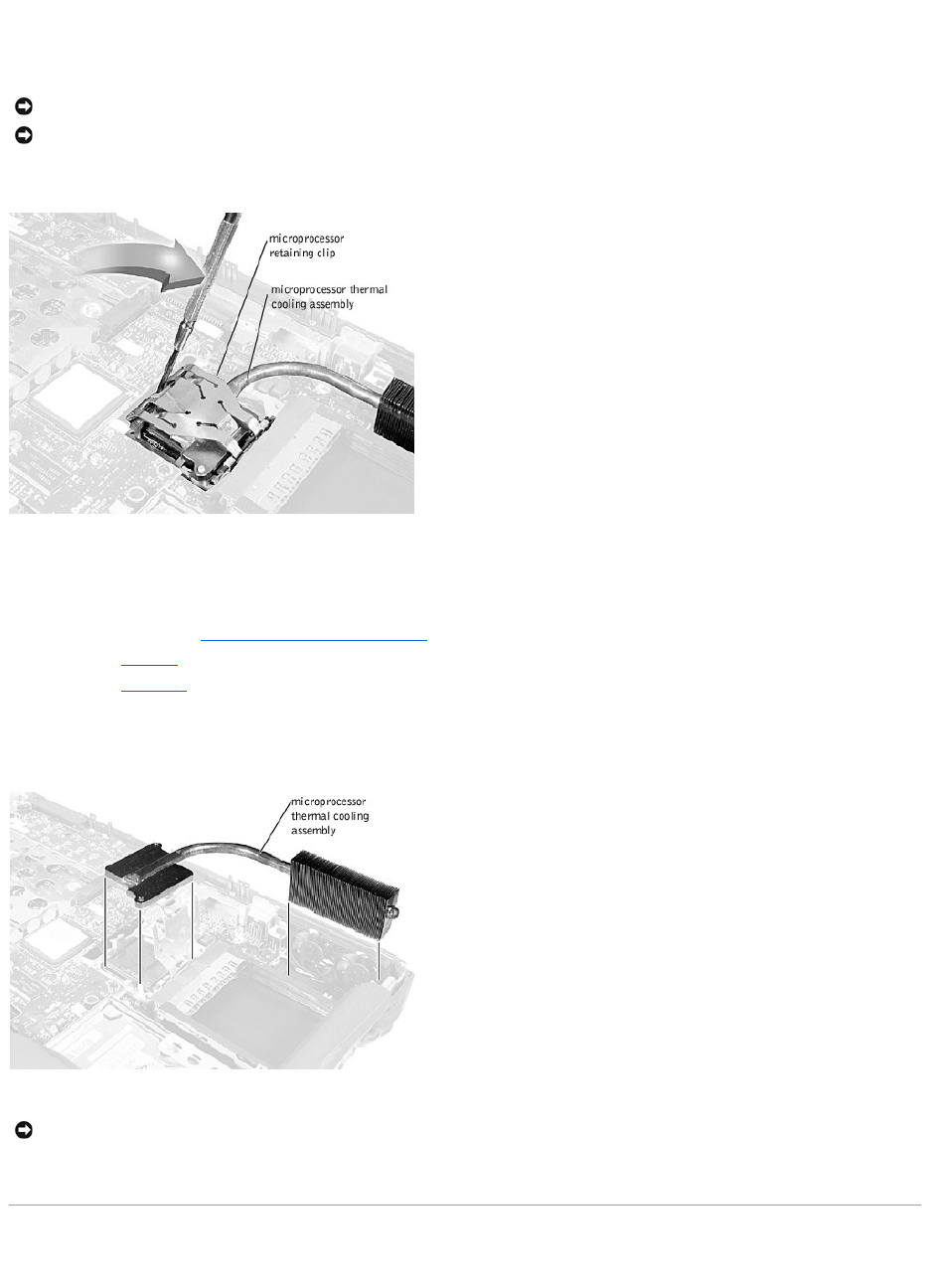 microprocessor retaining clip

microprocessor thermal cooling assembly

microprocessor thermal cooling assembly