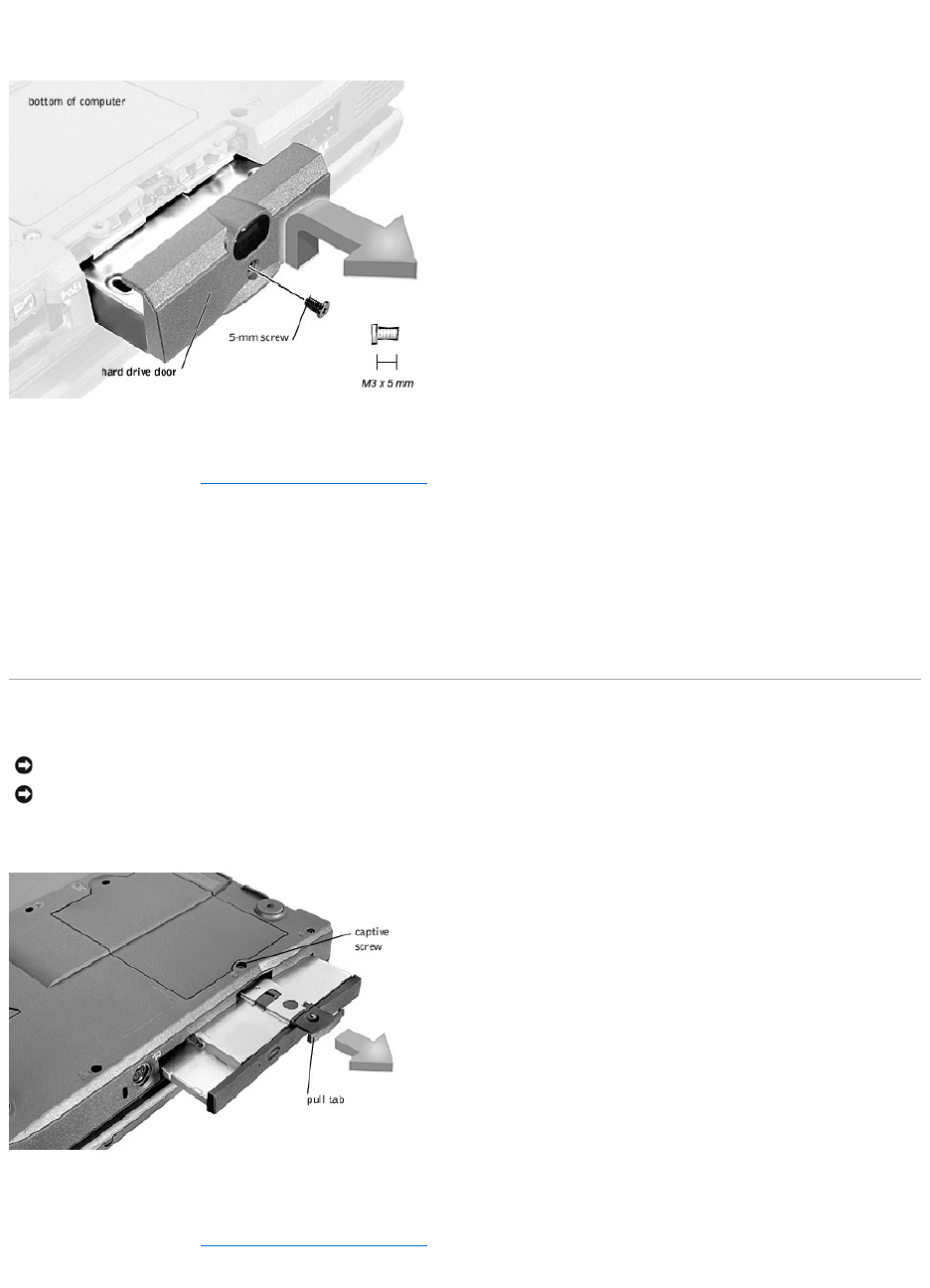 bottom of computer

5-mm screw

hard drive door

M3 x 5 mm

captive screw

pull tab