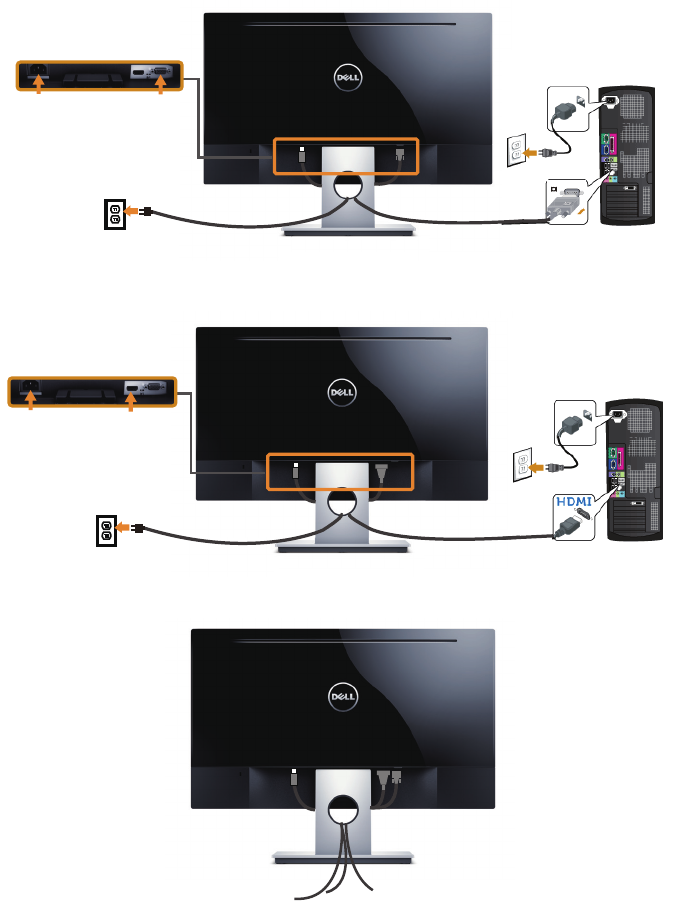 DELL

DELL

HDMI

DELL