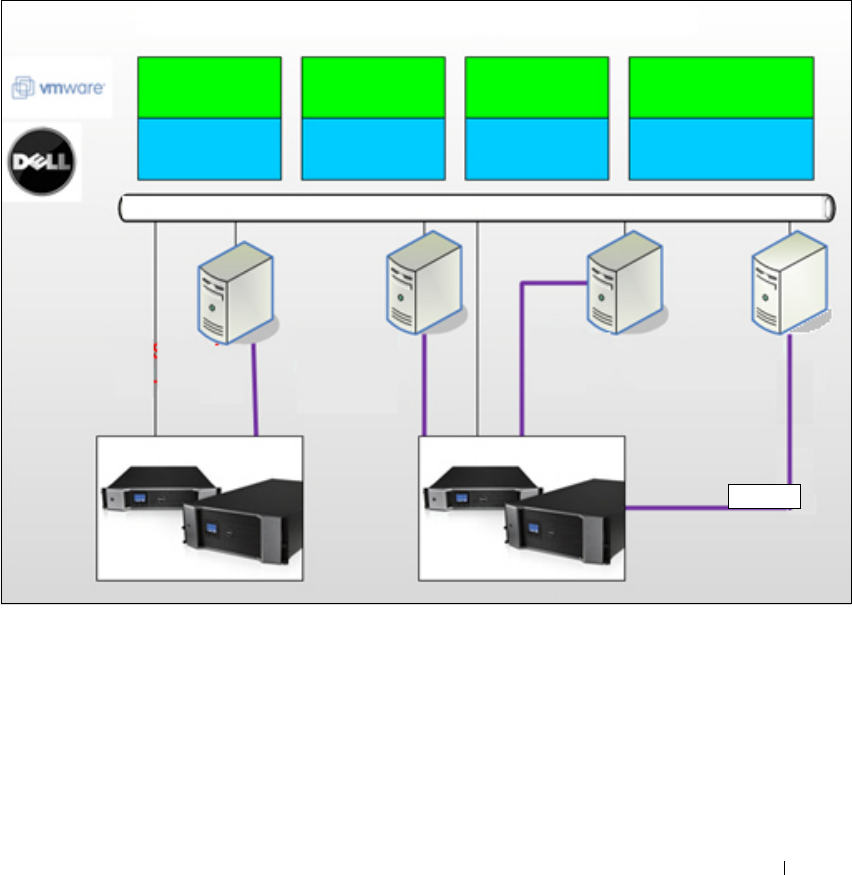 vmware

DELL