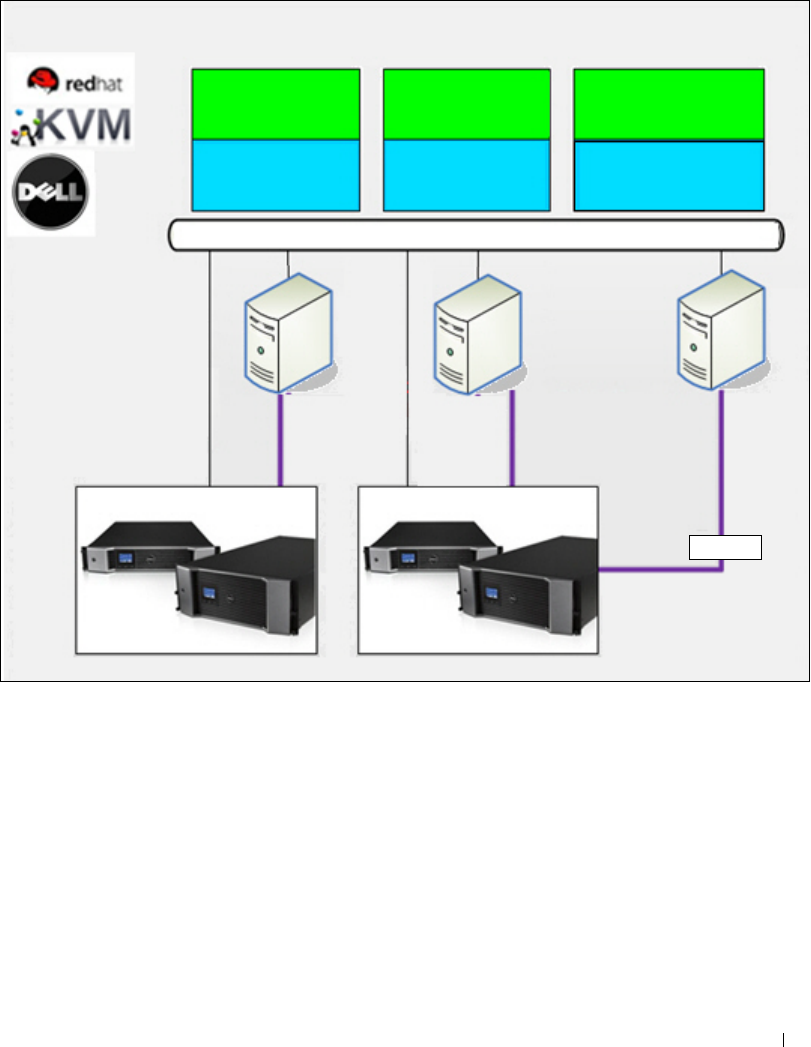 redhat
KVM
DELL