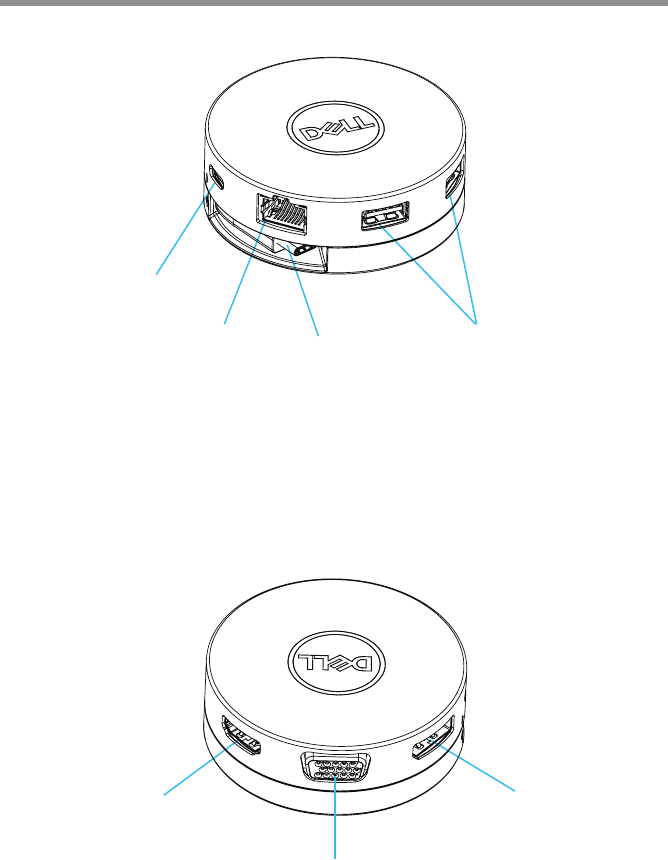 DELL

DELL