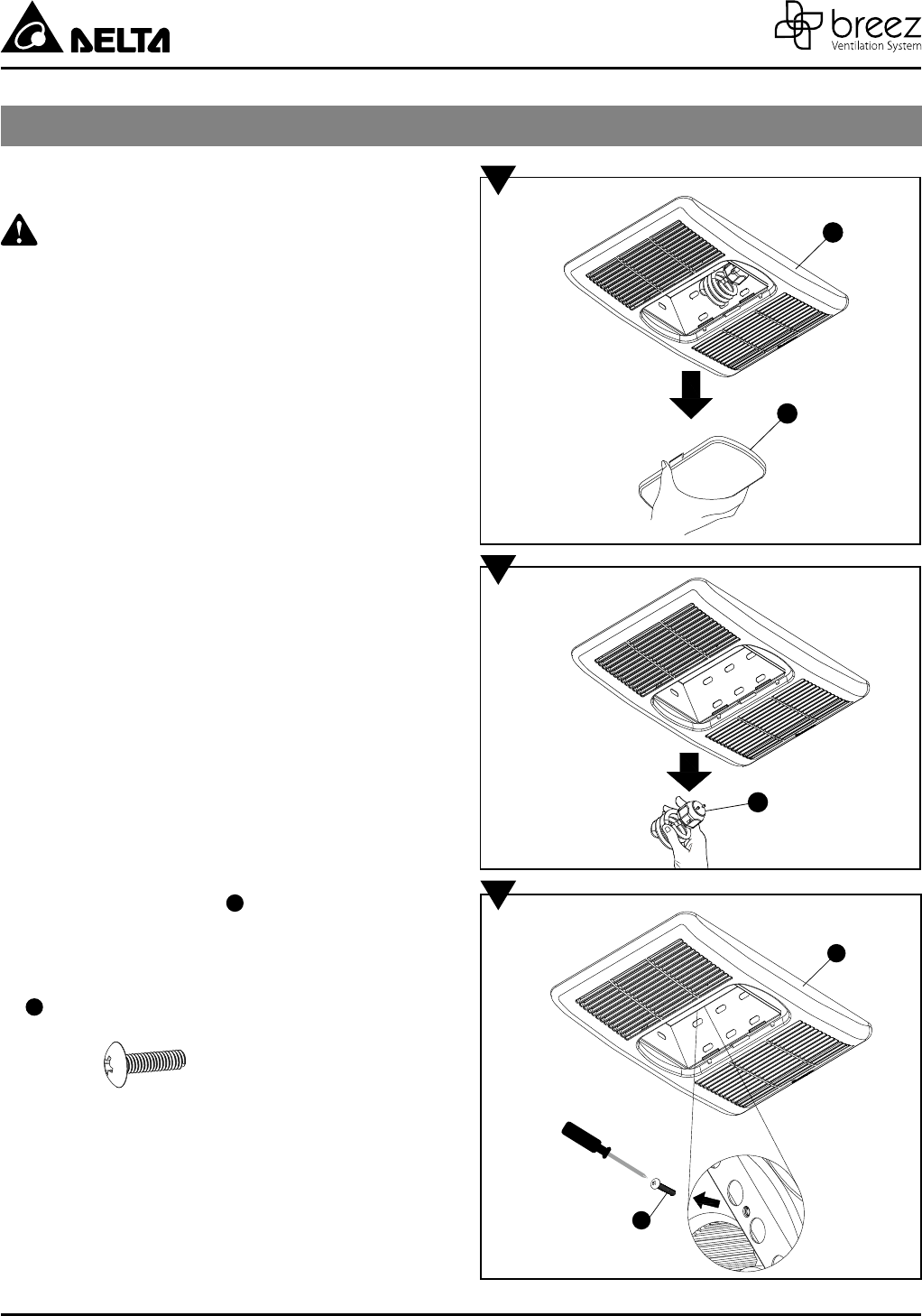 DELTA

breez
Ventilation System