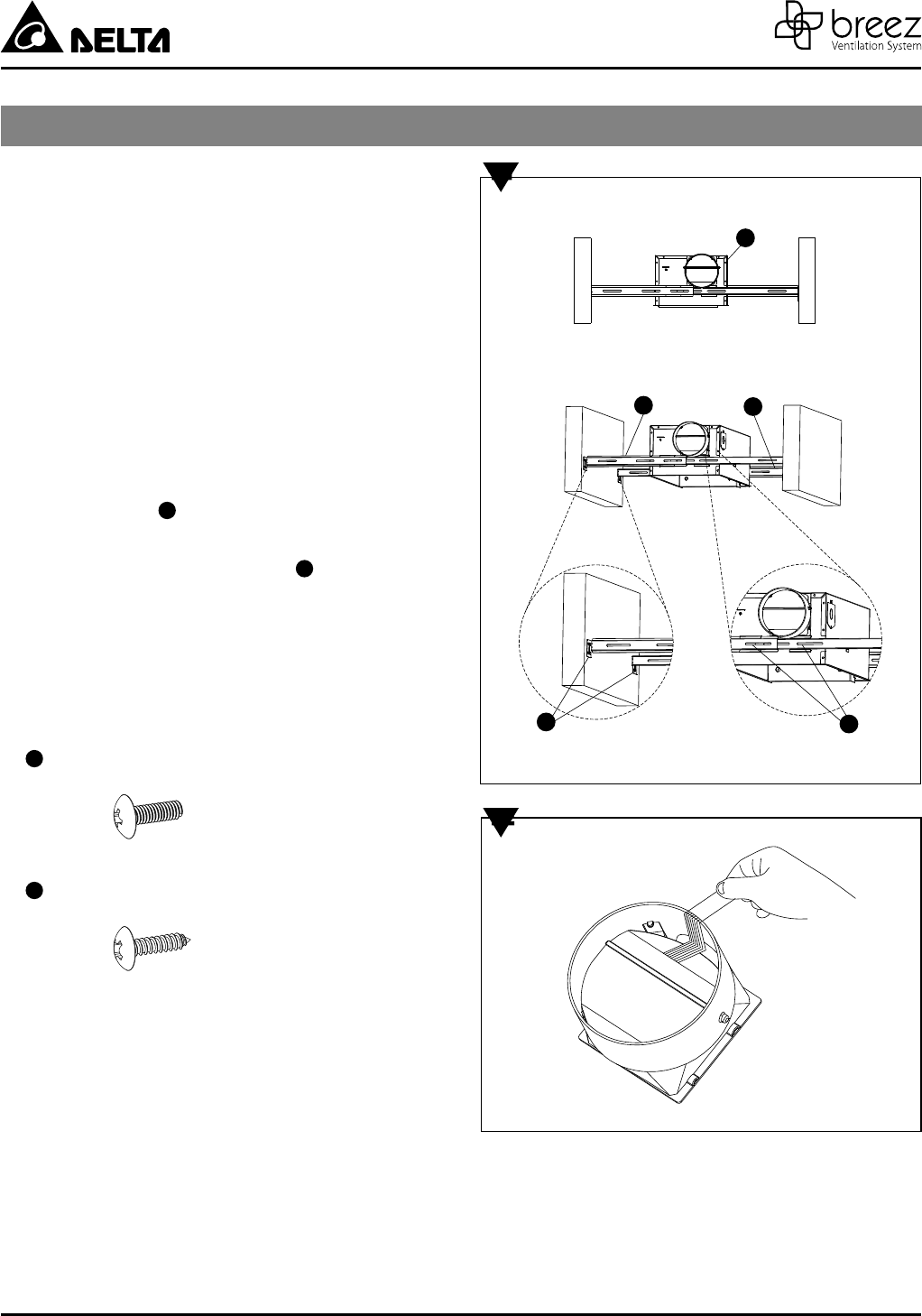 DELTA

breez
Ventilation System