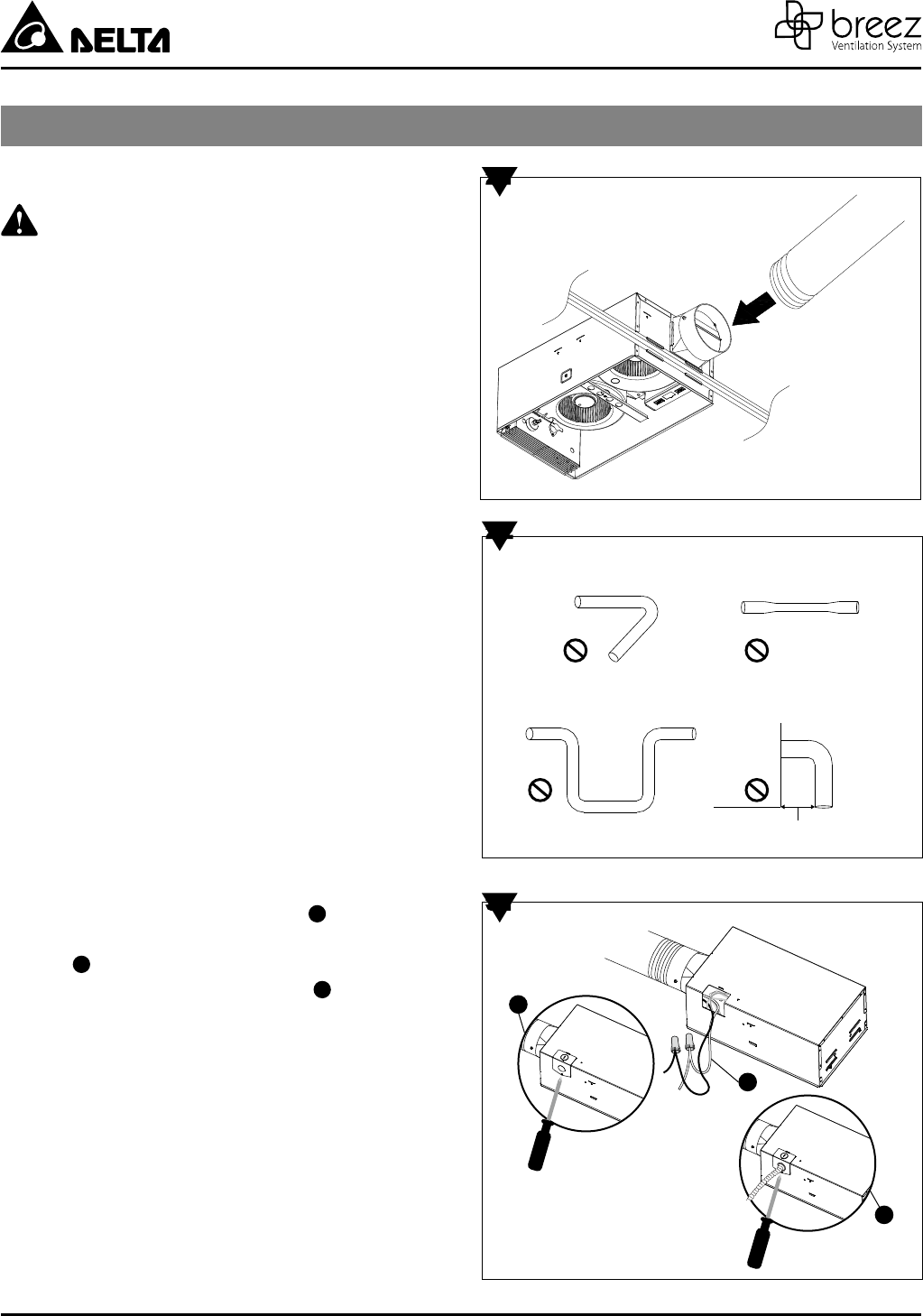 DELTA

breez
Ventilation System