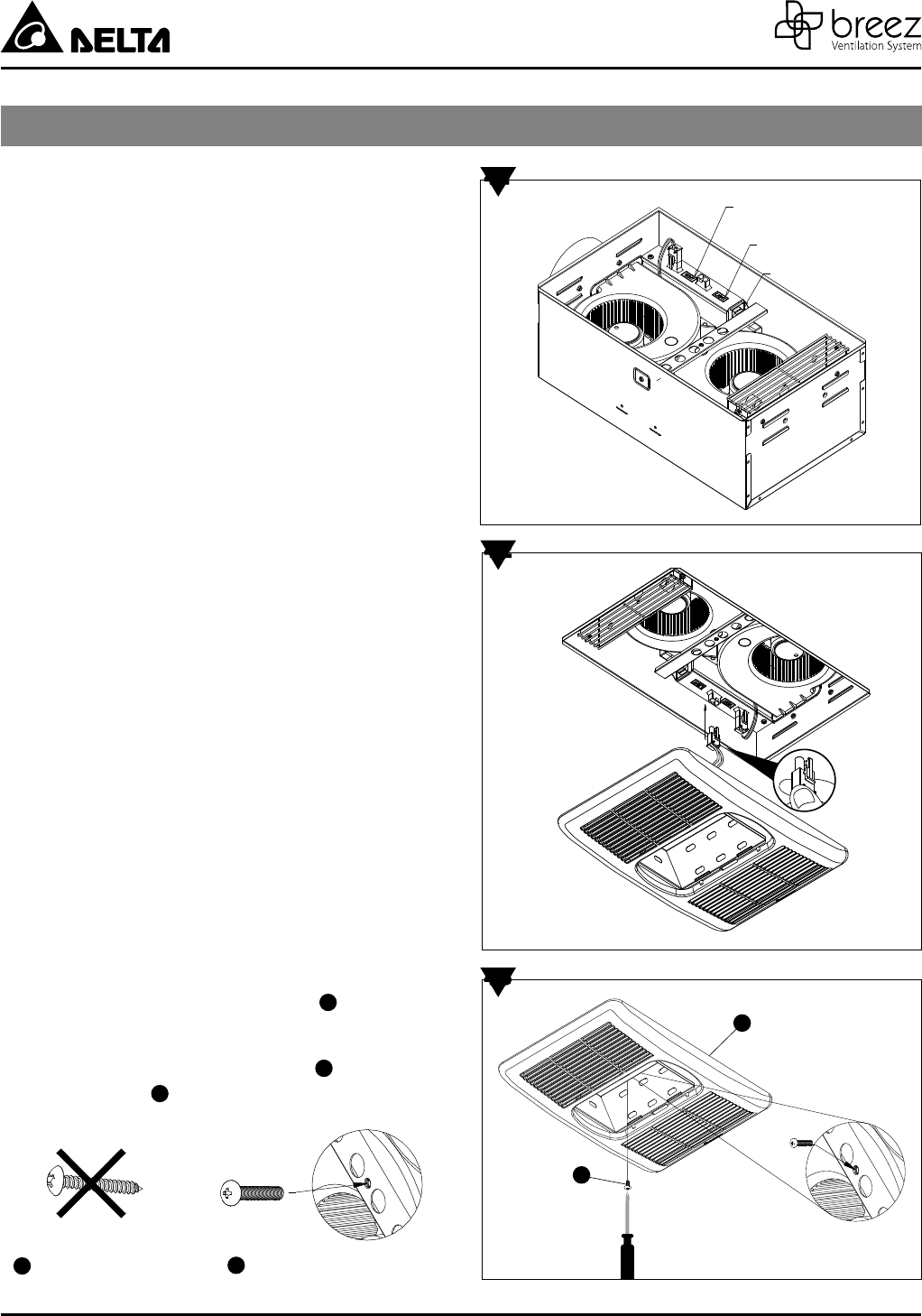 DELTA

breez
Ventilation System