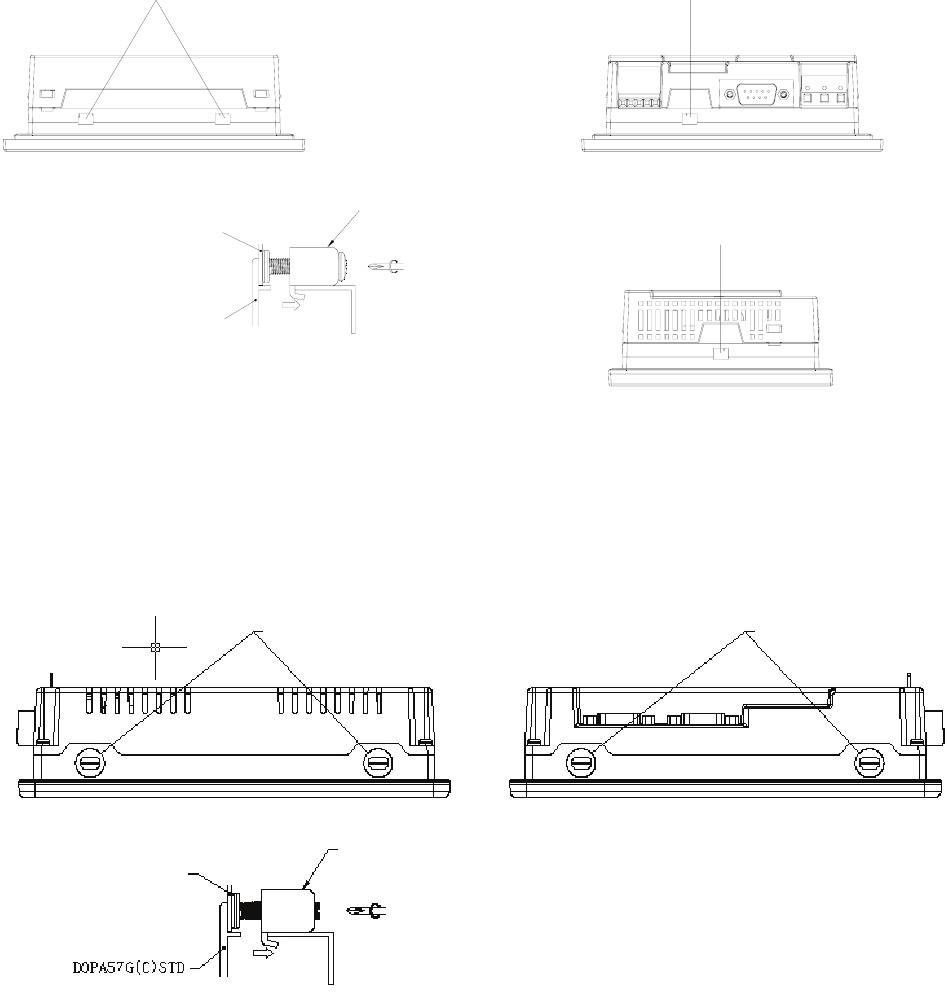 DOPA57G(C)STD