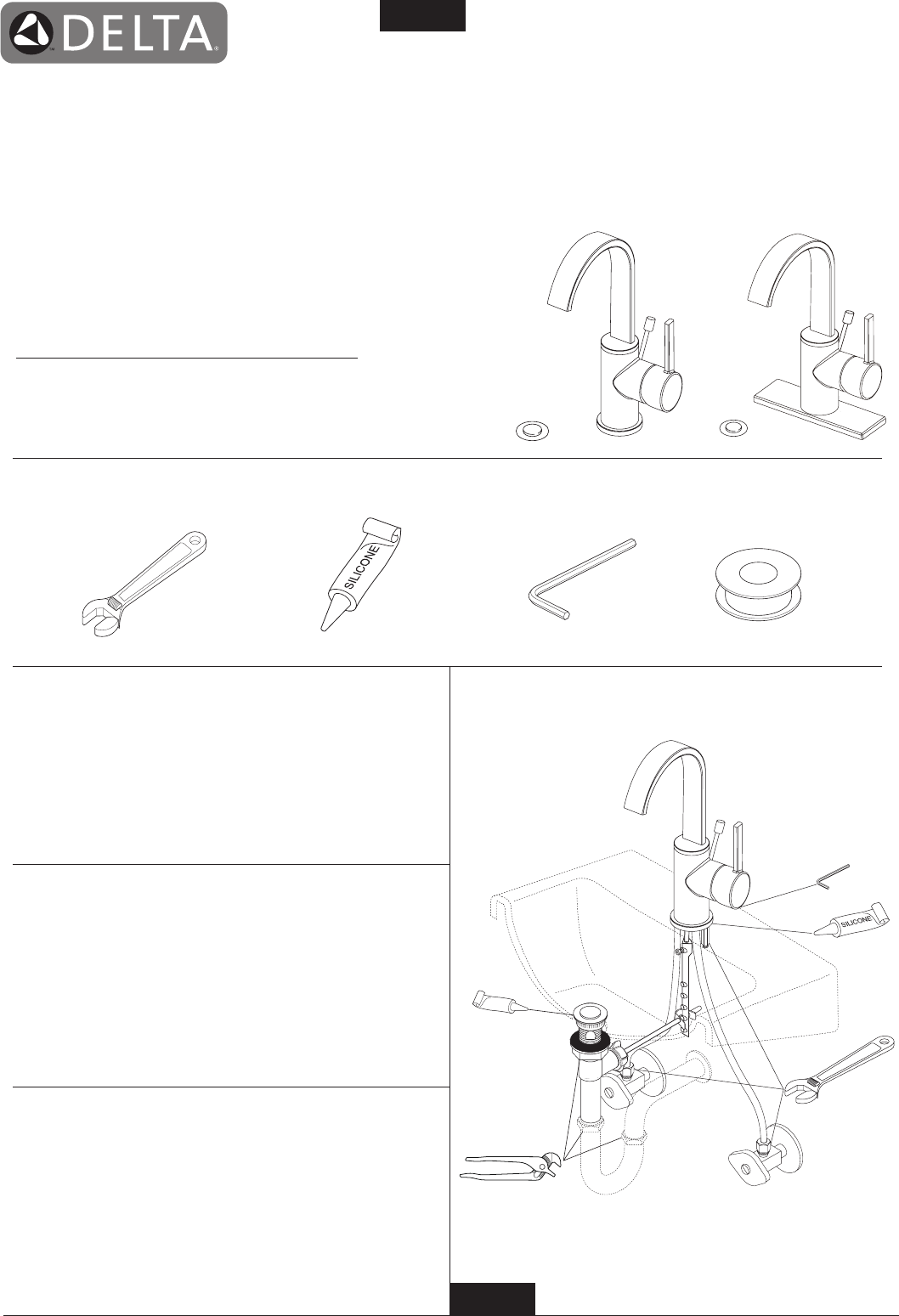 DELTA

SILICONE

SILICONE