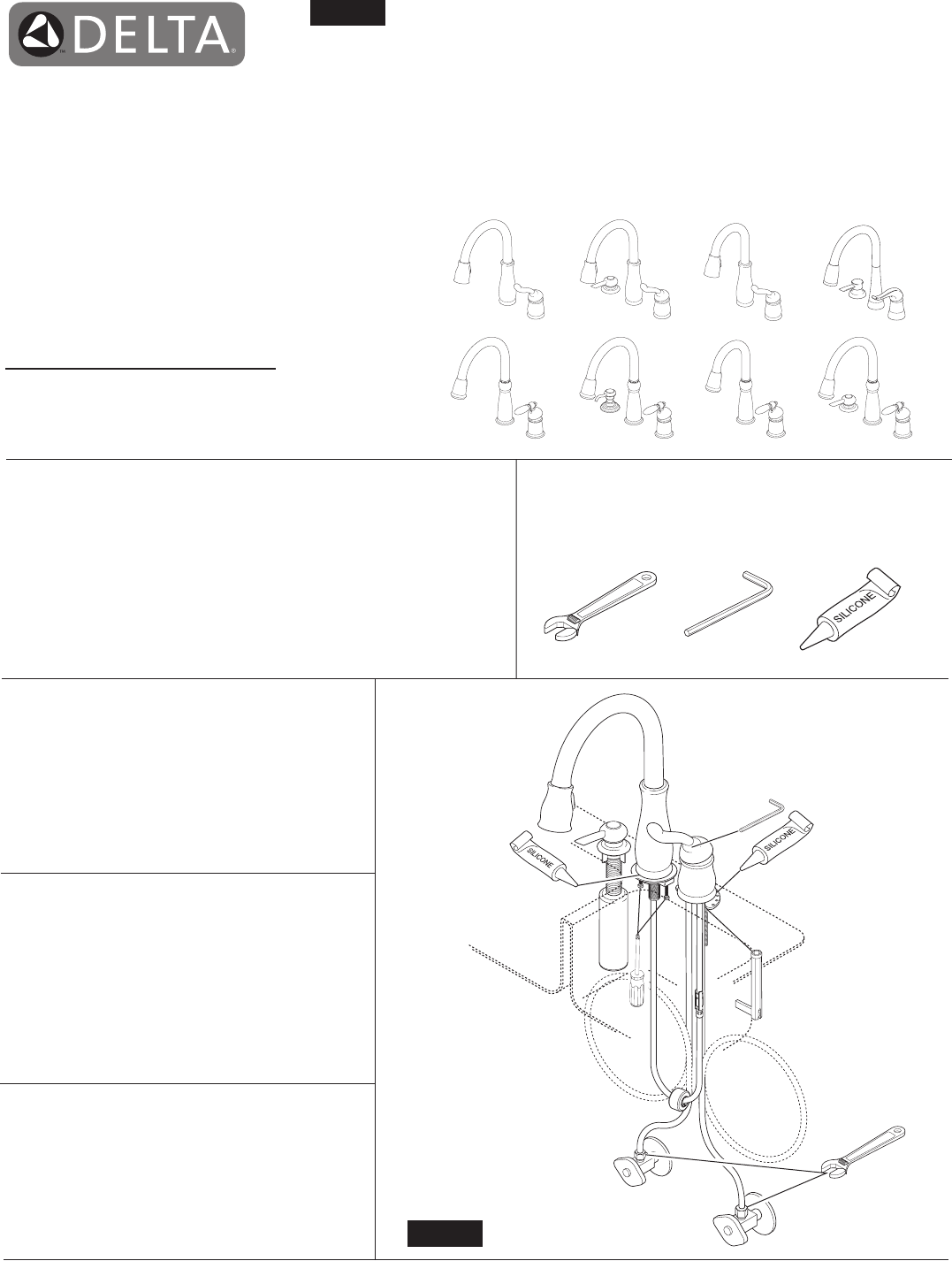 DELTA

SILICONE

SILICONE

SILICONE