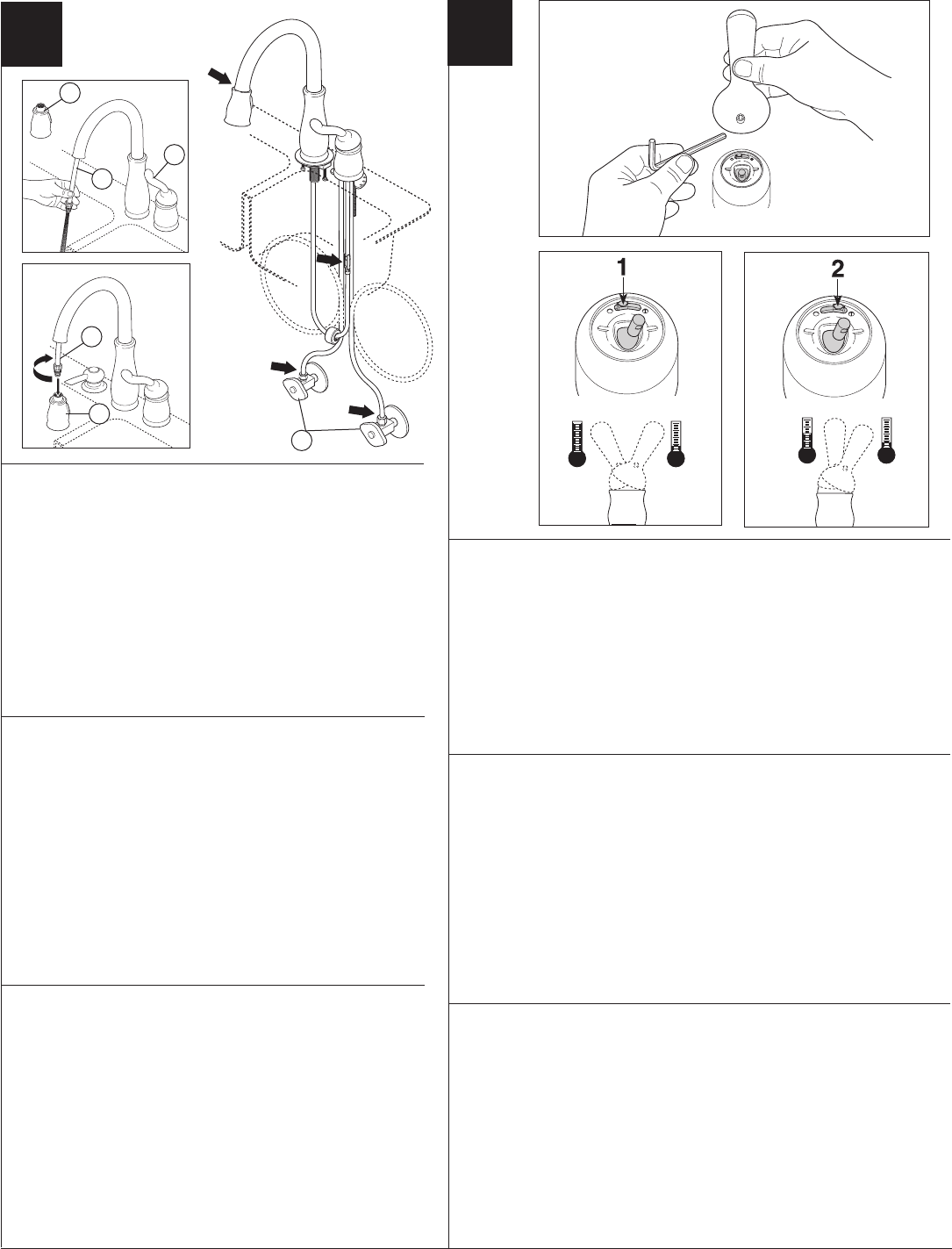 1

2