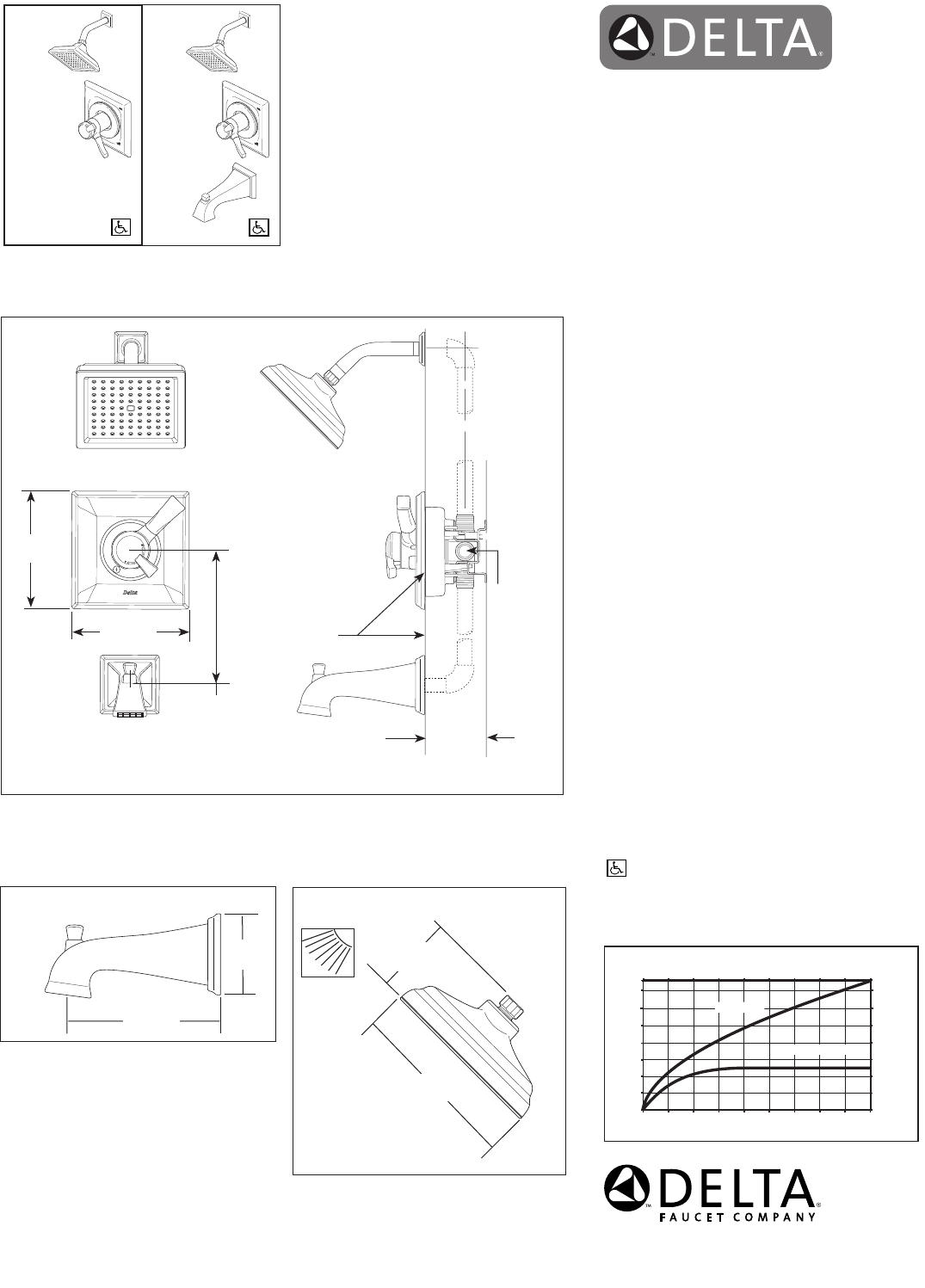 DELTA

Delta

DELTA
FAUCET COMPANY