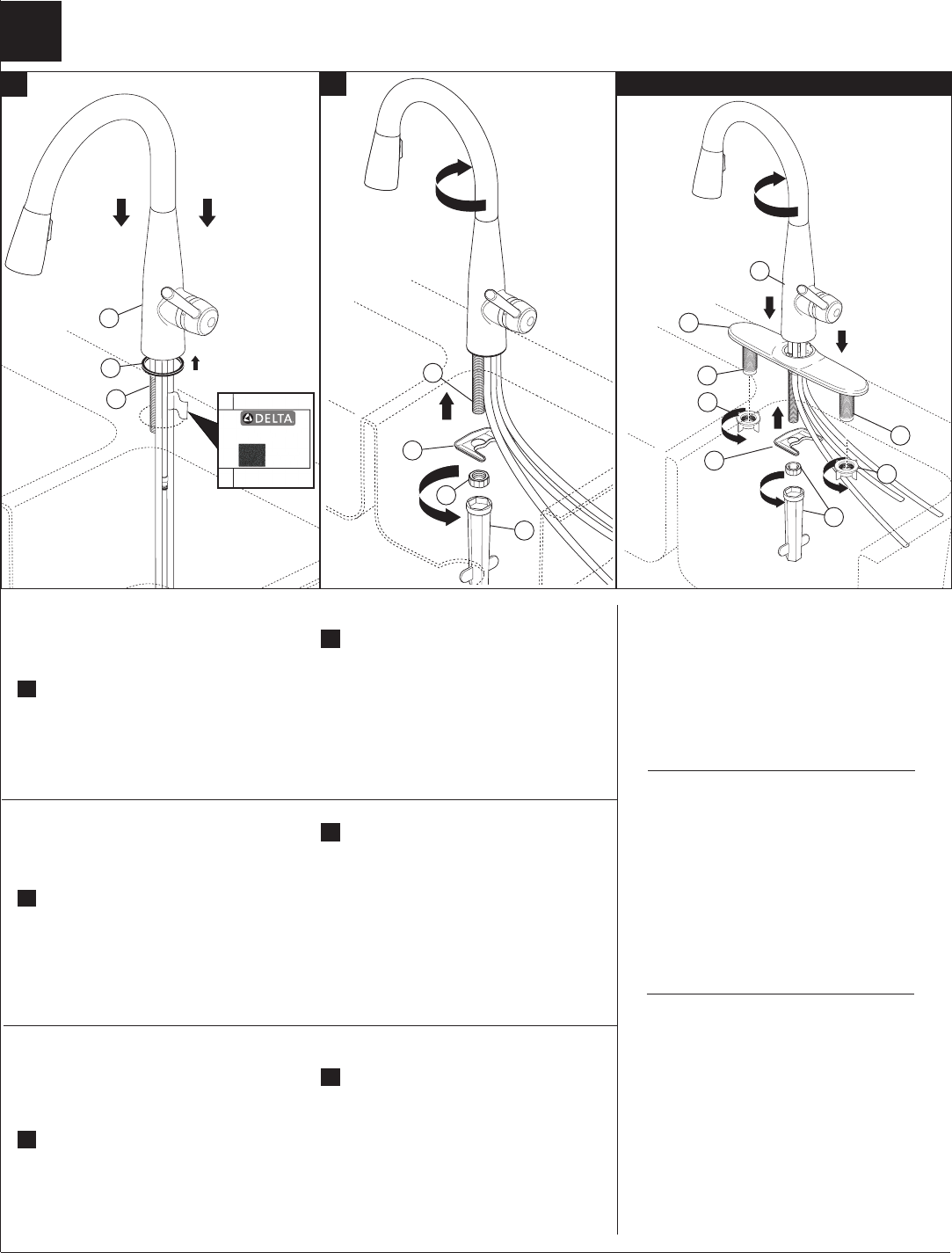 DELTA