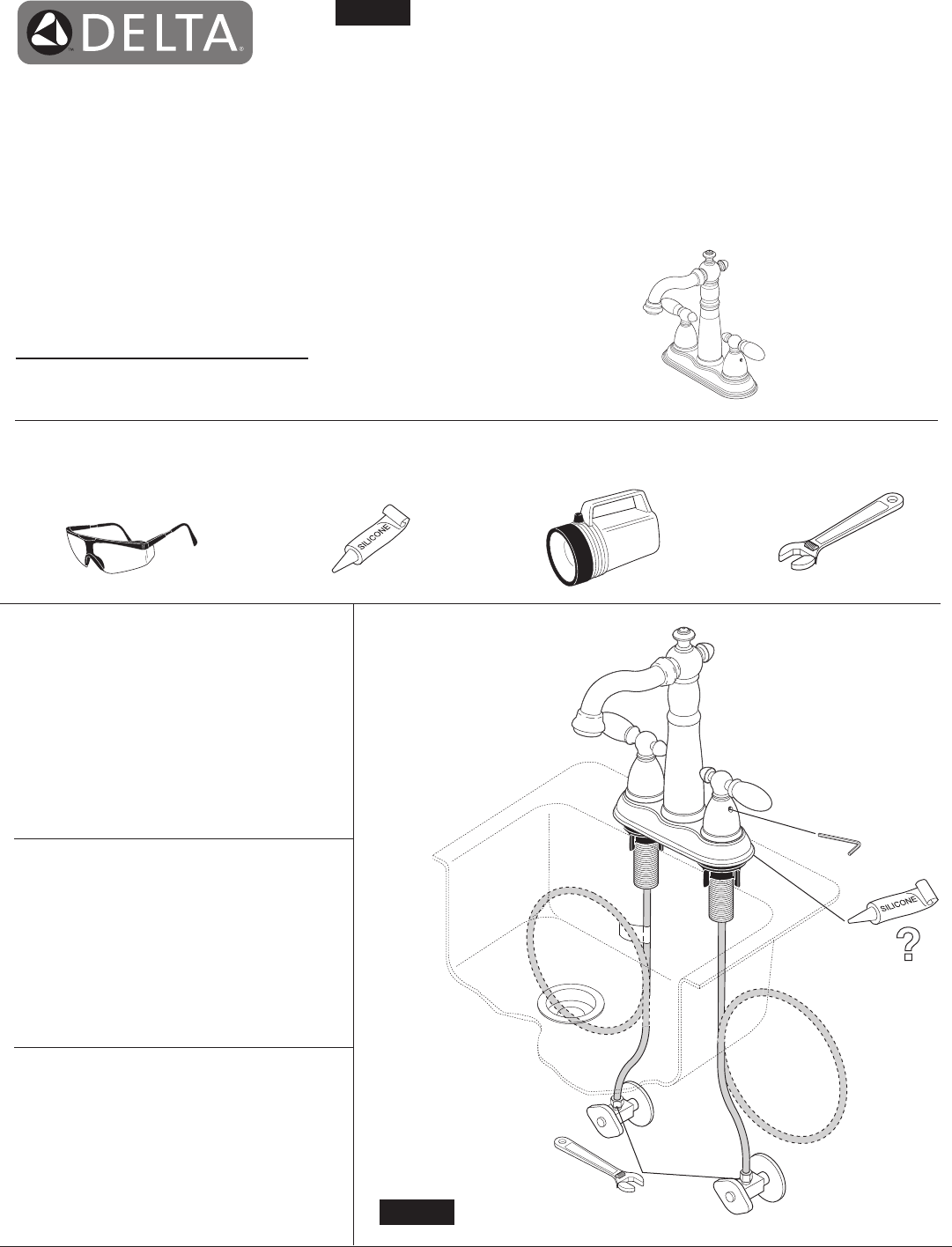 DELTA

SILICONE

SILICONE

?