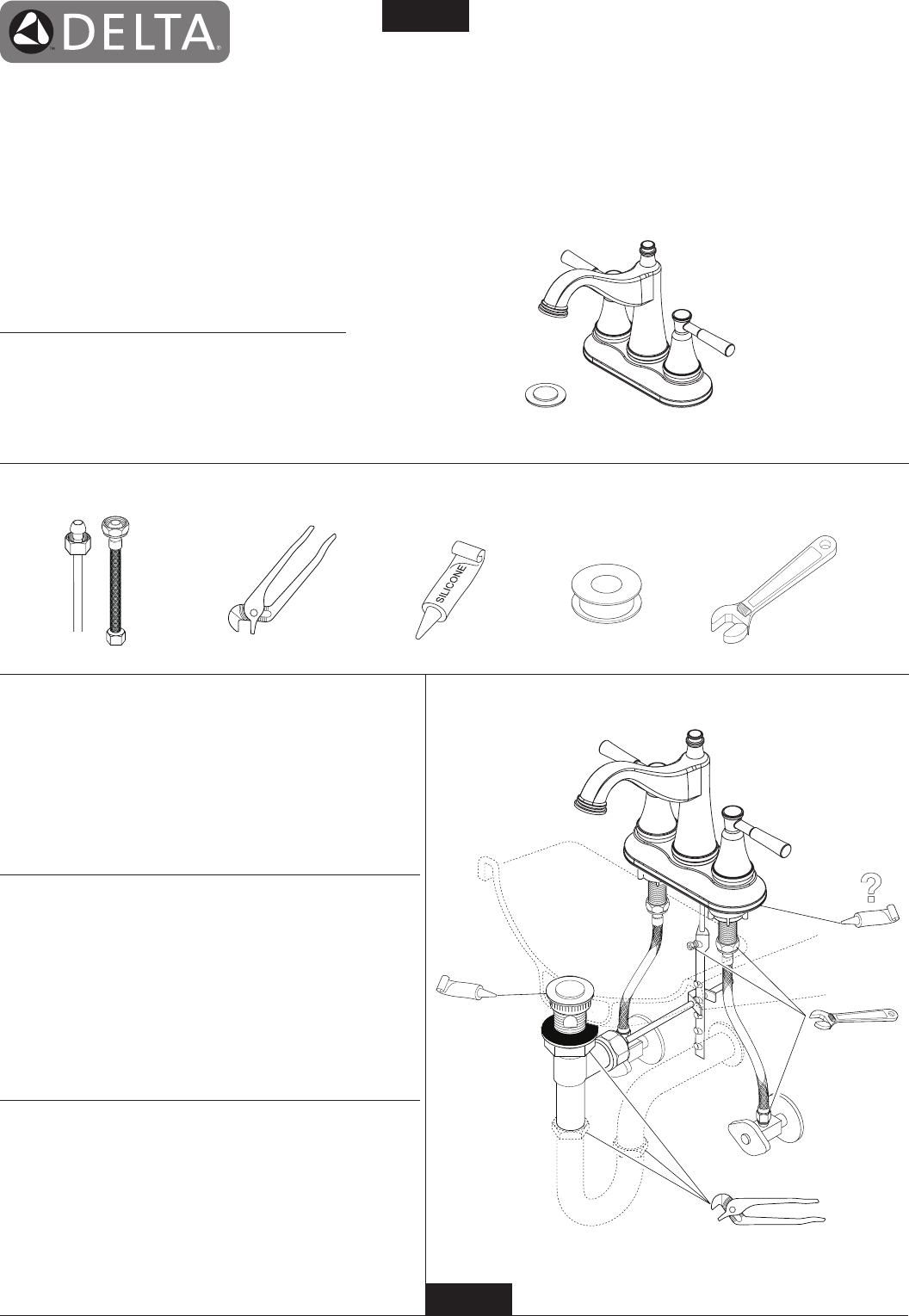 DELTA

SILICONE

?