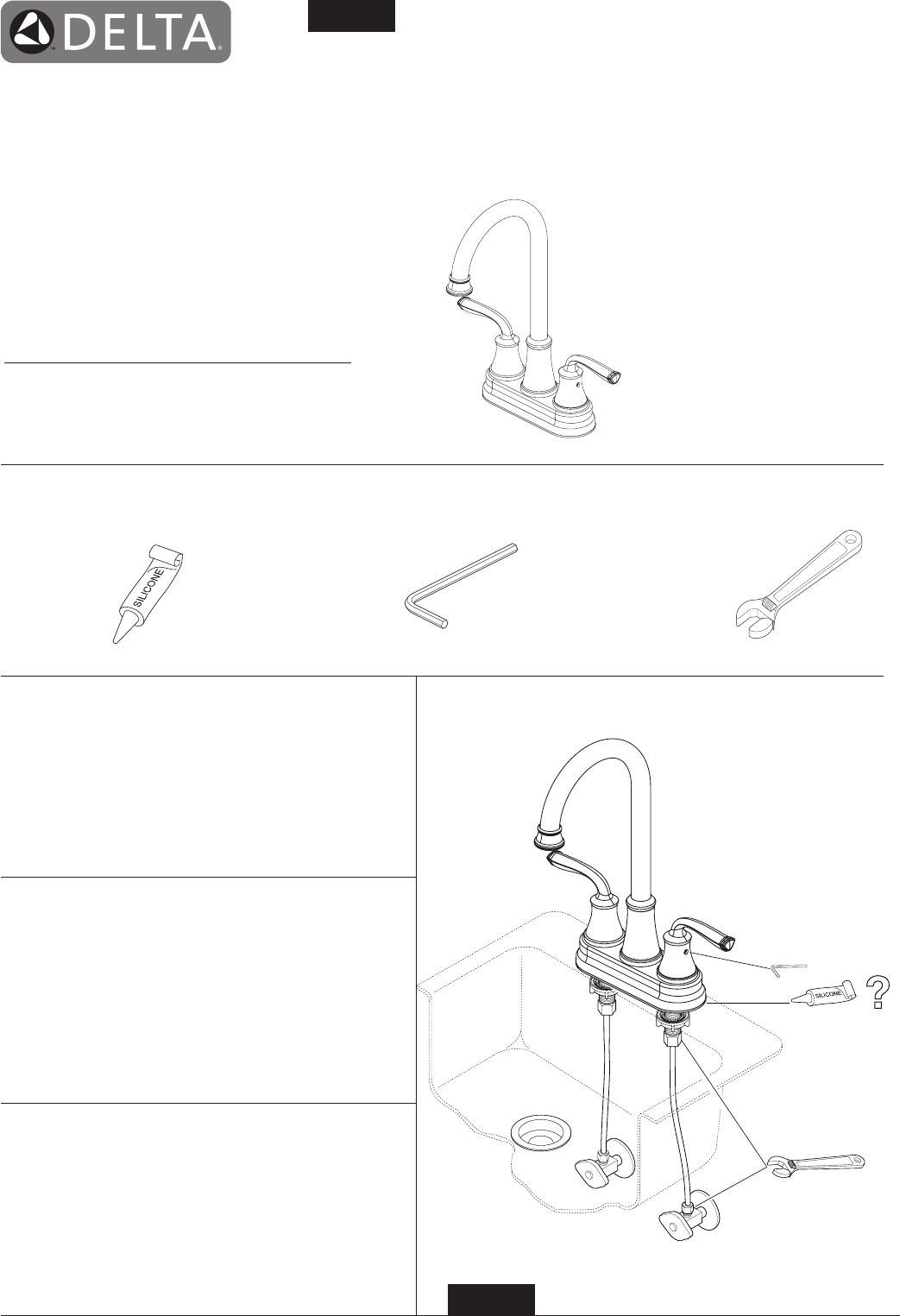 DELTA

SILICONE

SILICONE

?