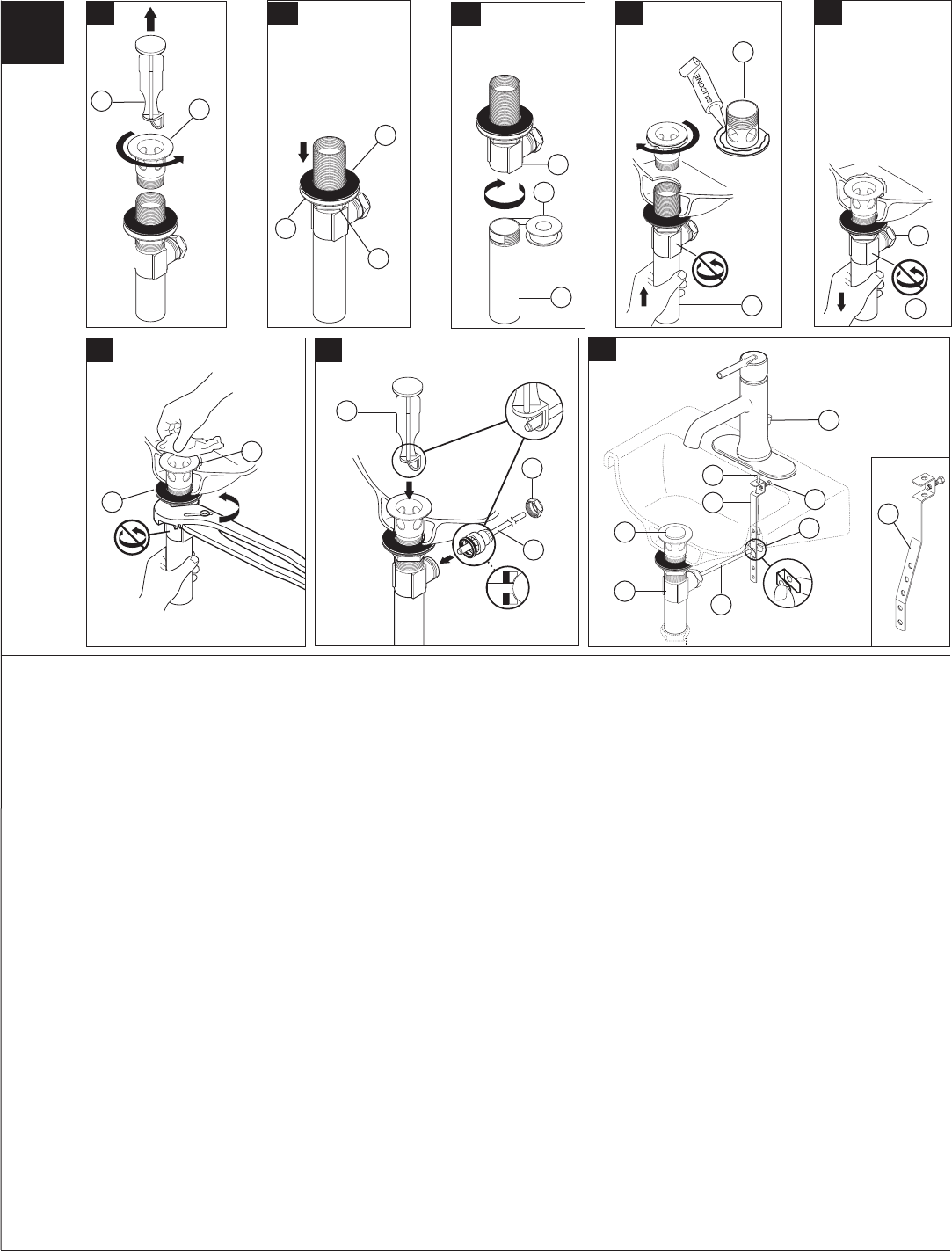 SILICONE