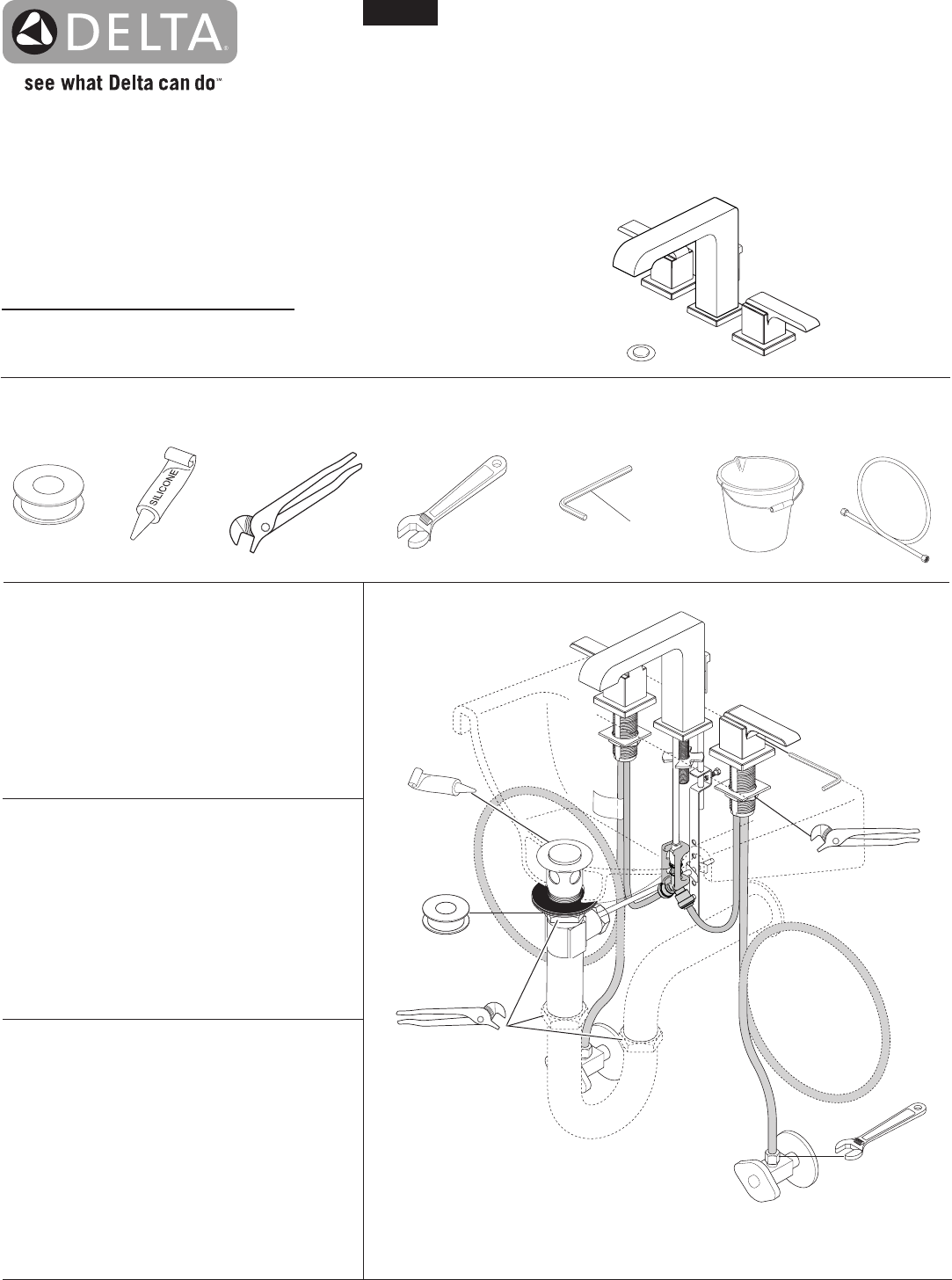 DELTA®
see what Delta can do™

SILICONE