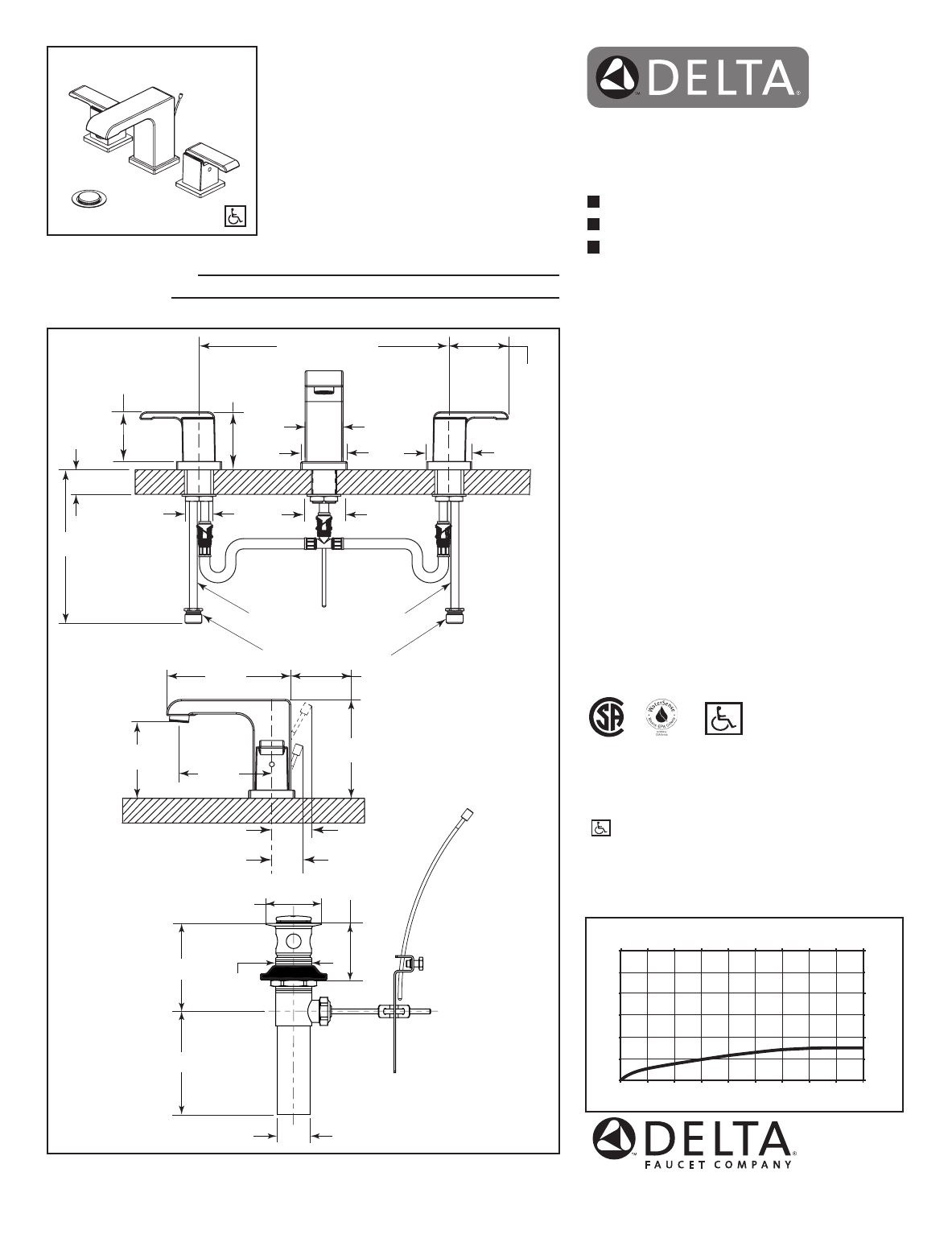 DELTA

WaterSense

DELTA
FAUCET COMPANY