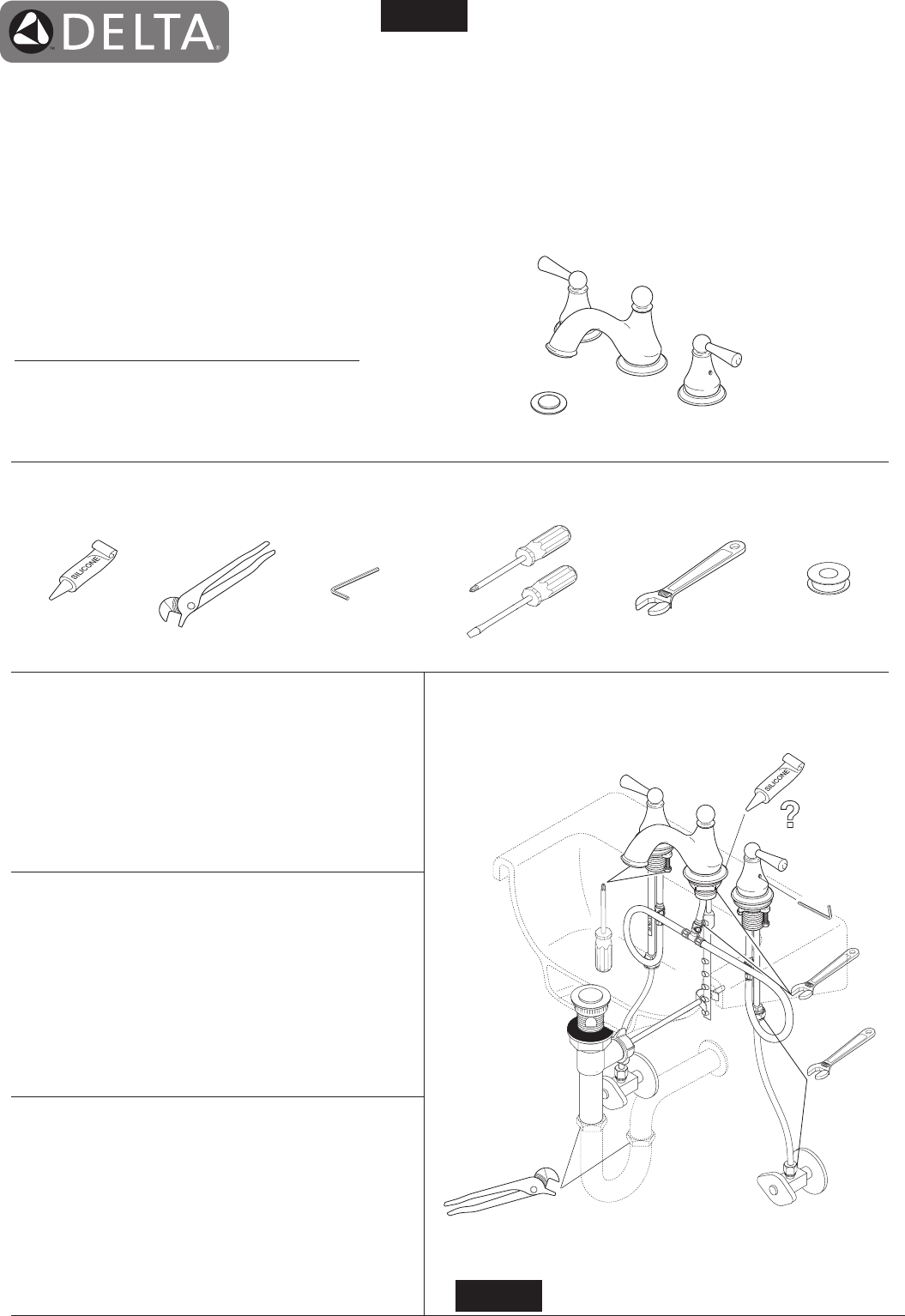 DELTA

SILICONE

SILICONE

?