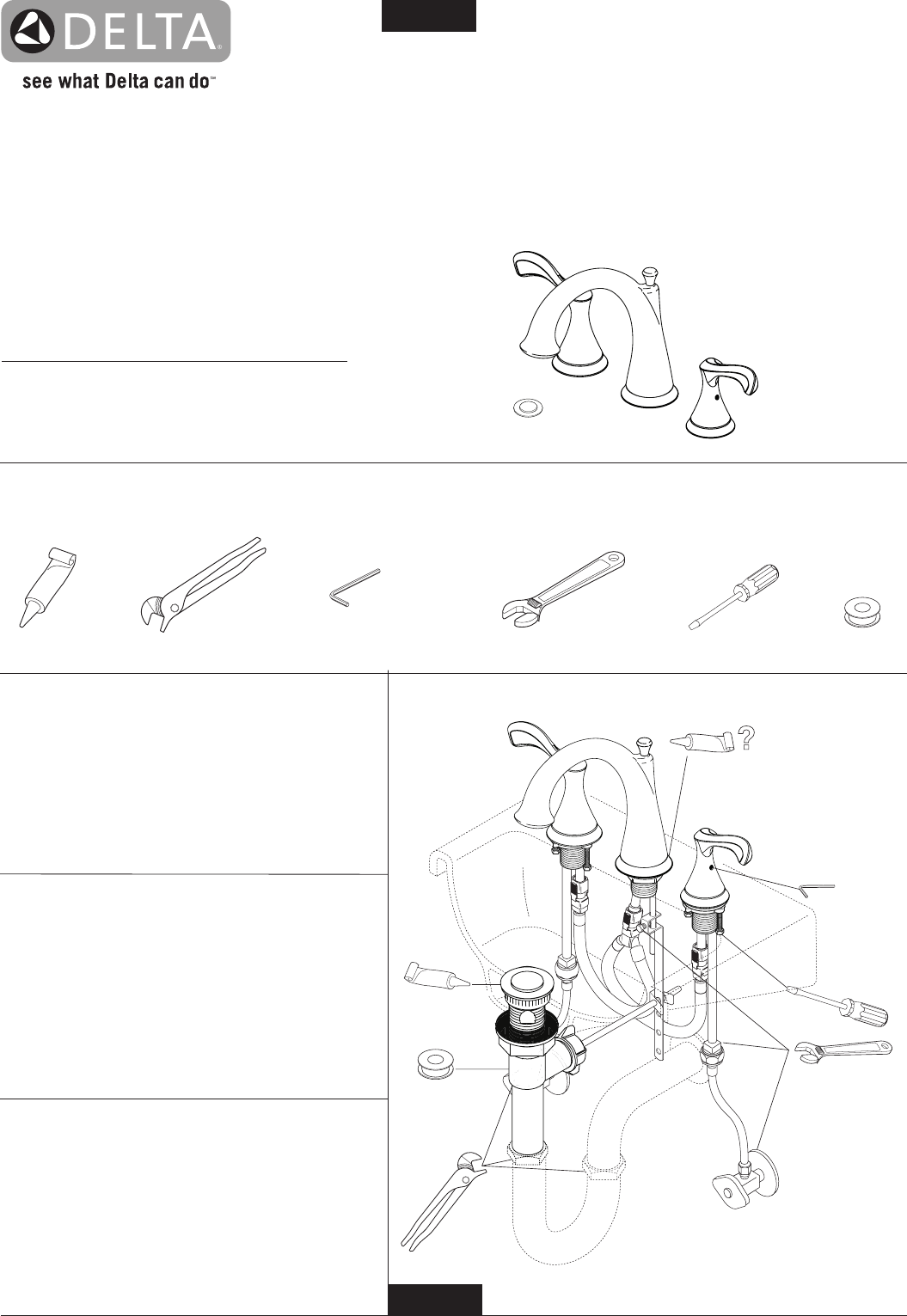 DELTA®
see what Delta can do™

?