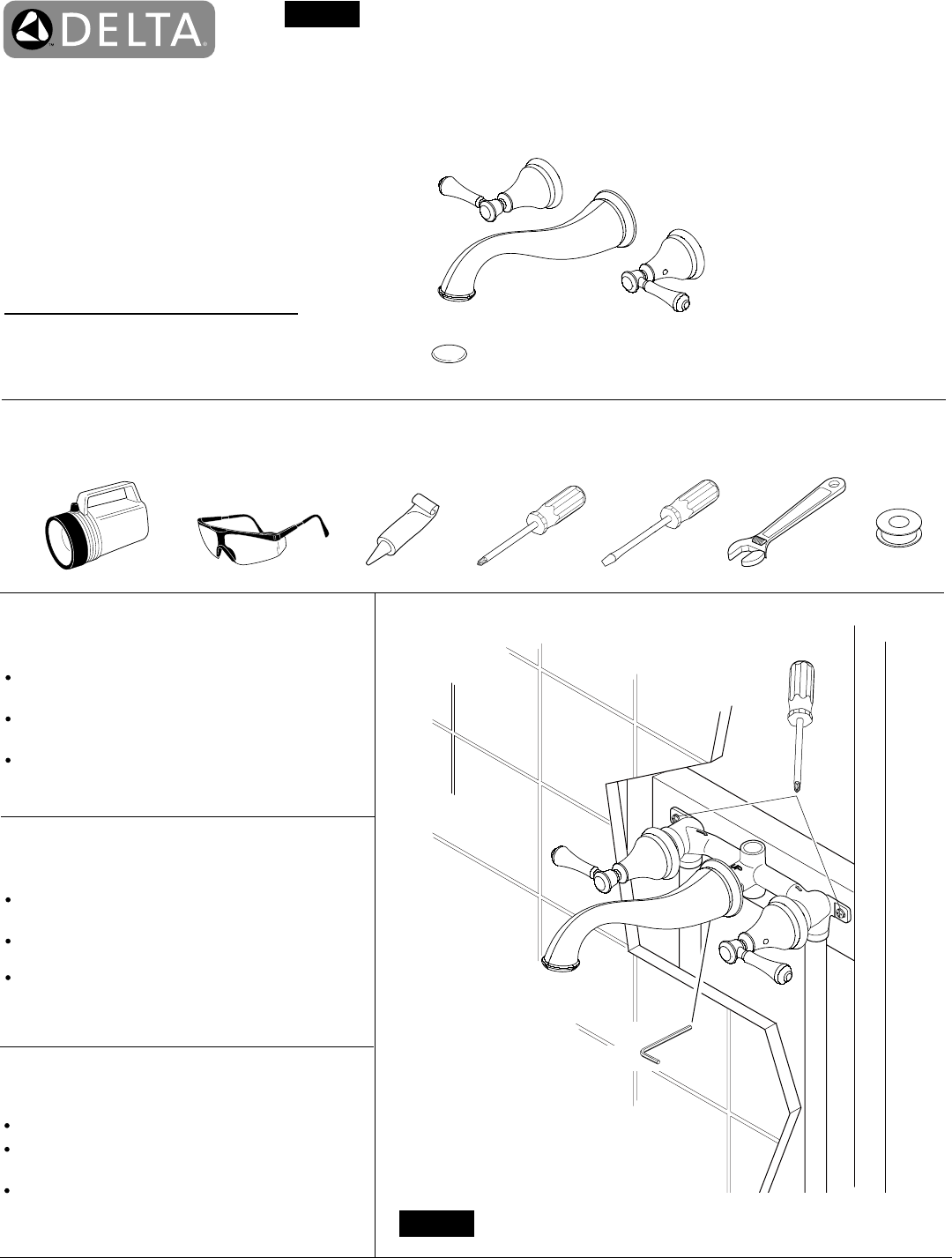 DELTA