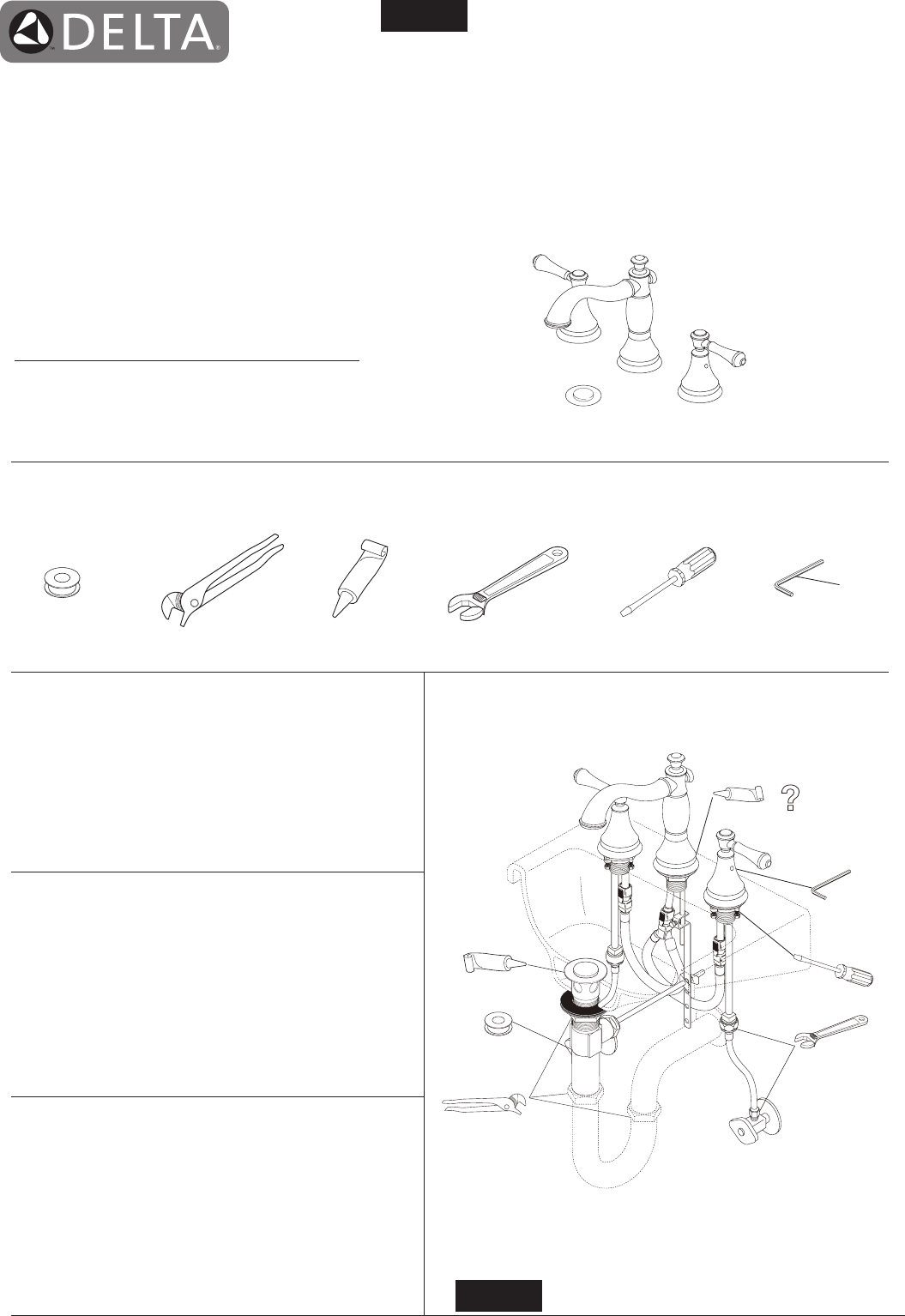 DELTA

?