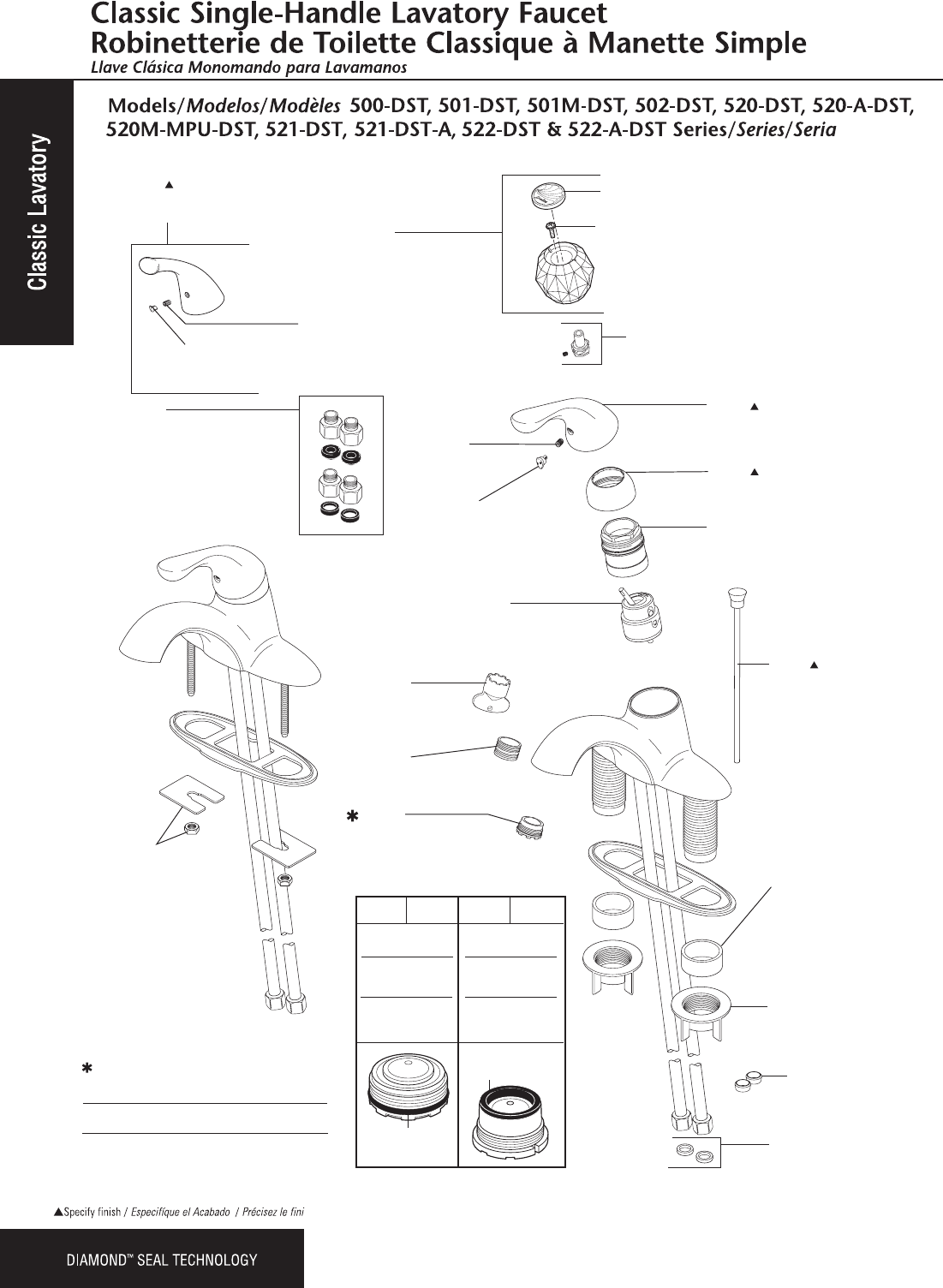 Classic Single-Handle Lavatory Faucet
Robinetterie de Toilette Classique à Manette Simple
Llave Clásica Monomando para Lavamanos

Classic Lavatory

Models/Modelos/Modèles 500-DST, 501-DST, 501M-DST, 502-DST, 520-DST, 520-A-DST, 520M-MPU-DST, 521-DST, 521-DST-A, 522-DST & 522-A-DST Series/Series/Seria

▲

▲

▲

▲

*

*

▲Specify finish / Especifíque el Acabado / Précisez le fini

DIAMOND™ SEAL TECHNOLOGY